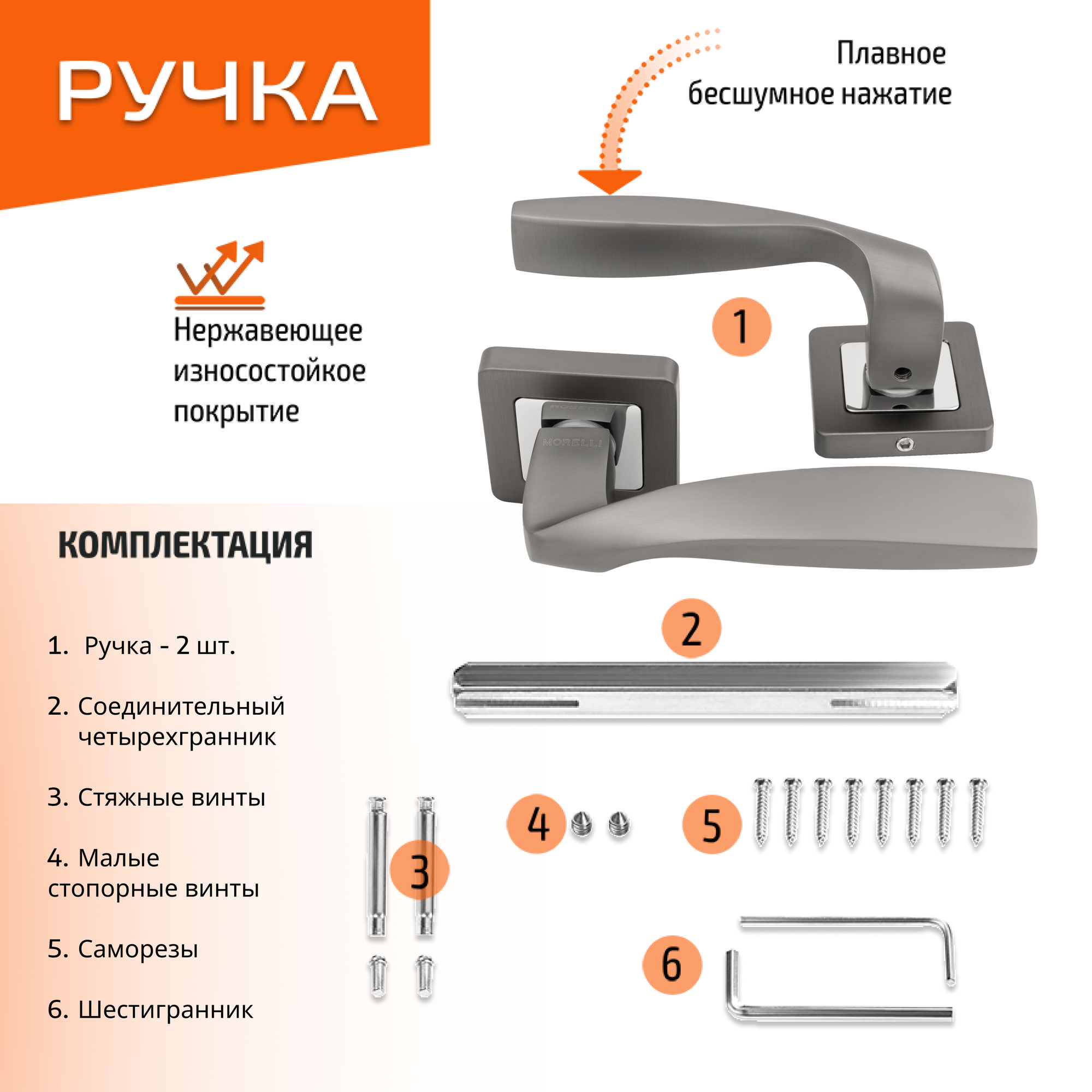 РУЧКА

Плавное бесшумное нажатие

Нержавеющее износостойкое покрытие

1

MORELLI

MORELLI

КОМПЛЕКТАЦИЯ

1. Ручка - 2 шт.

2. Соединительный четырехгранник

3. Стяжные винты

4. Малые стопорные винты

5. Саморезы

6. Шестигранник

2

3

4

5

6