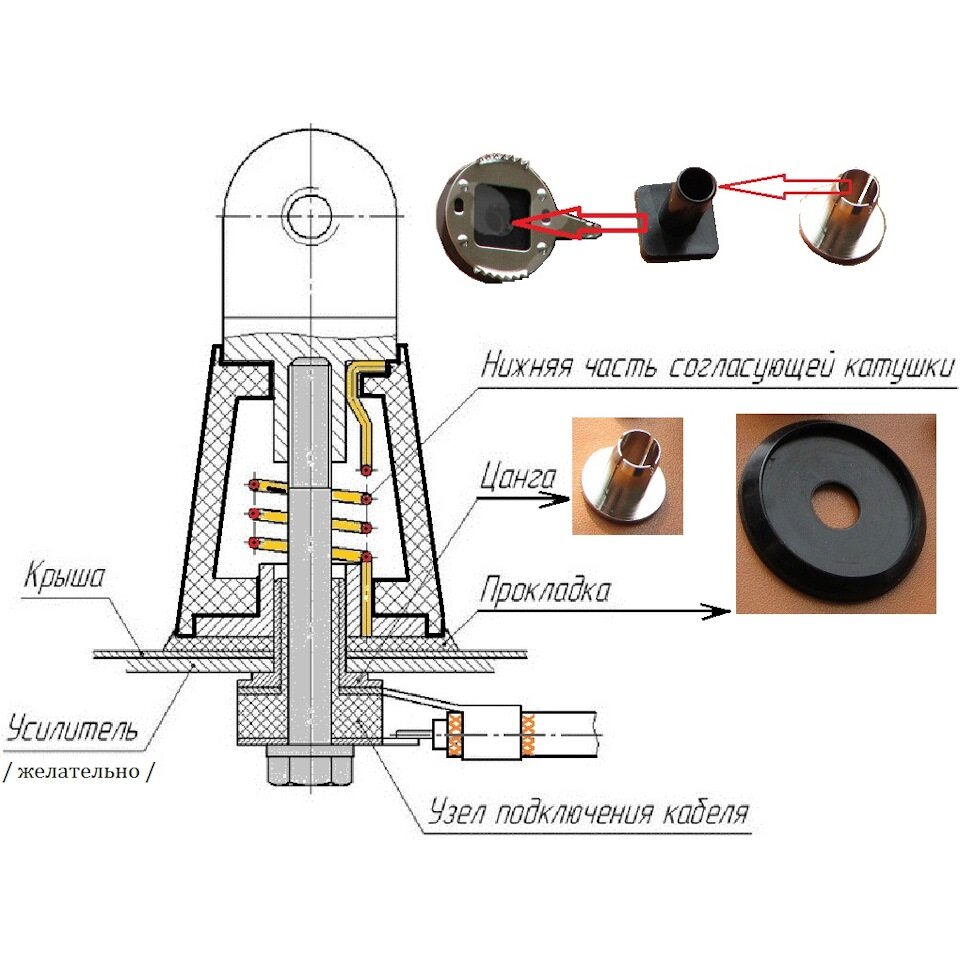 Нижняя часть согласующей катушки

Цанга

Крыша

Прокладка

Усилитель
/ желательно /

Узел подключения кабеля