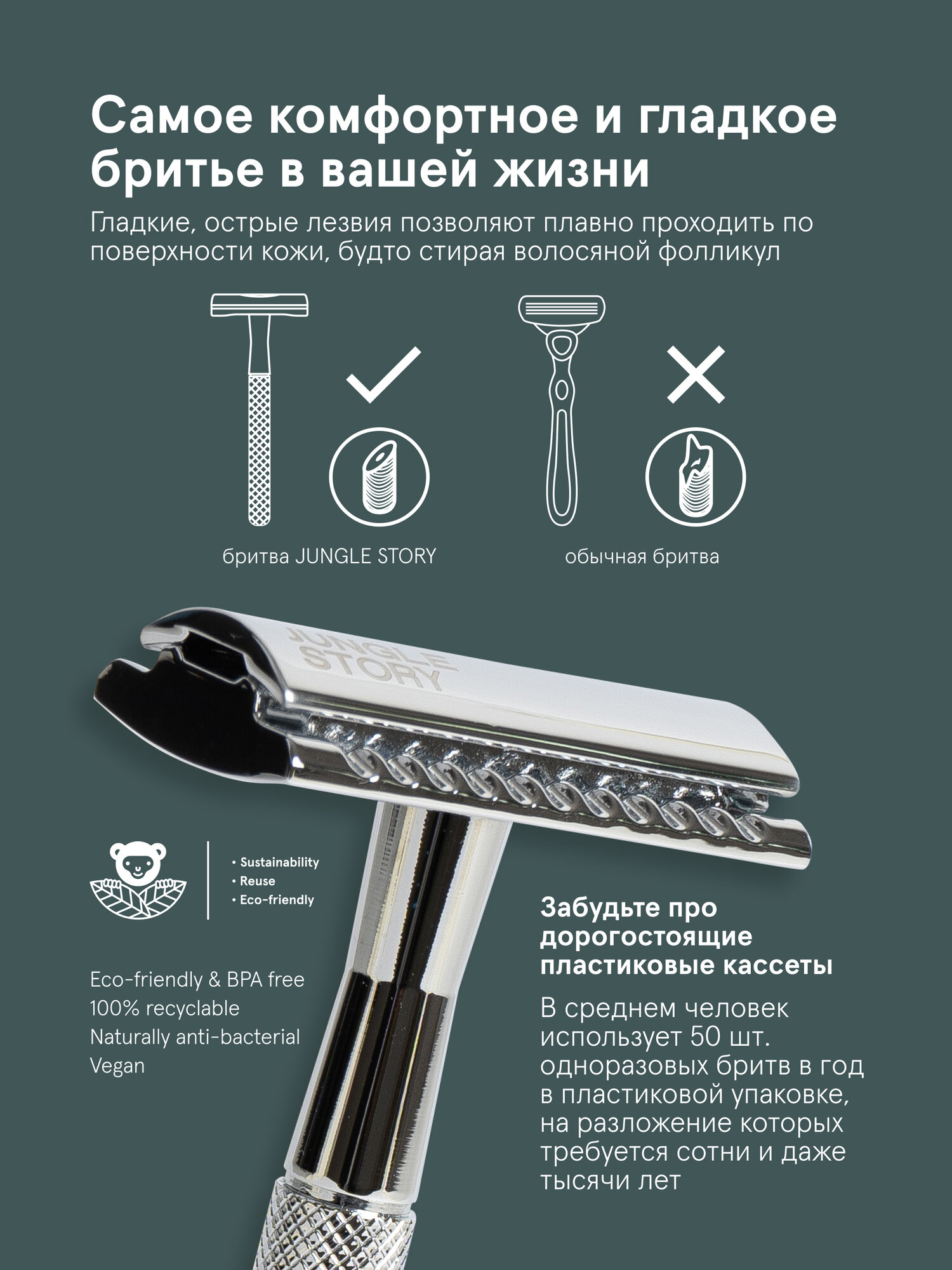 Самое комфортное и гладкое бритье в вашей жизни

Гладкие, острые лезвия позволяют плавно проходить по поверхности кожи, будто стирая волосяной фолликул

бритва JUNGLE STORY

обычная бритва

JUNGLE STORY

• Sustainability
• Reuse
• Eco-friendly

Eco-friendly & BPA free
100% recyclable
Naturally anti-bacterial
Vegan

Забудьте про дорогостоящие пластиковые кассеты

В среднем человек использует 50 шт. одноразовых бритв в год в пластиковой упаковке, на разложение которых требуется сотни и даже тысячи лет