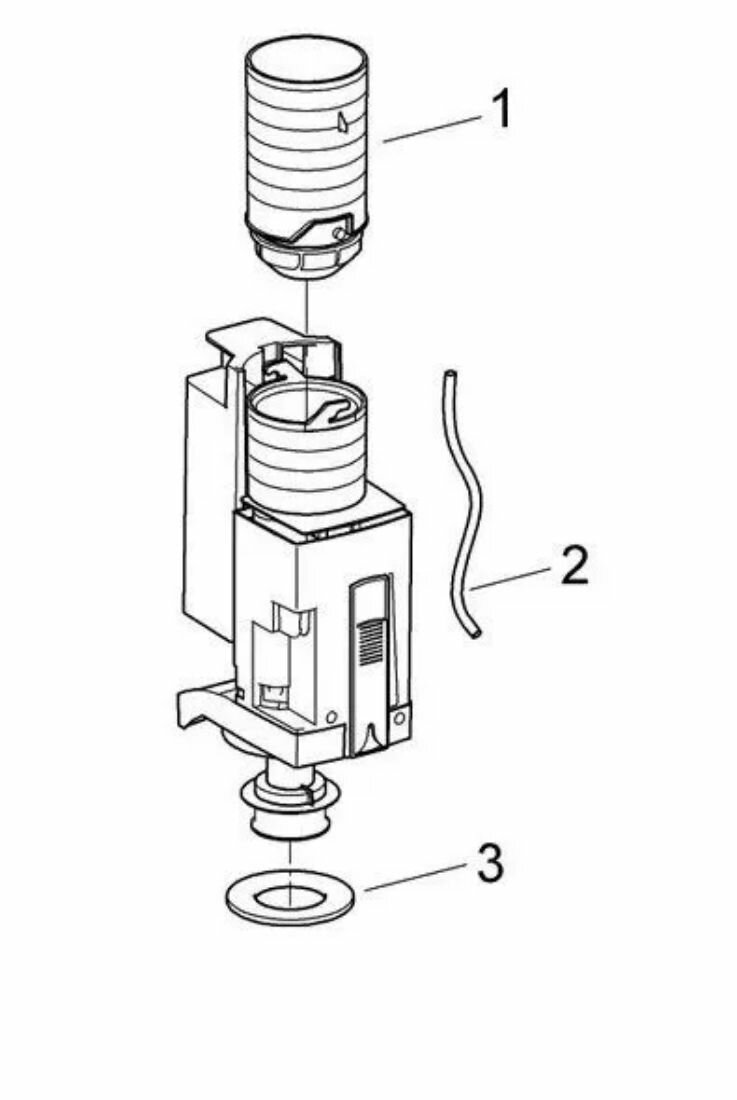 1

2

3