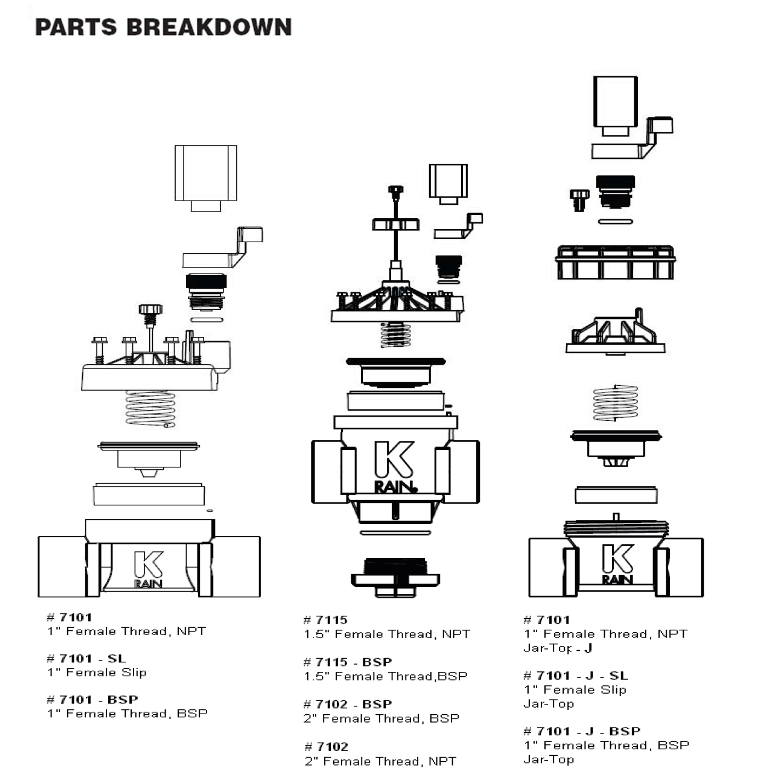 PARTS BREAKDOWN

K RAIN

K RAIN

K RAIN

# 7101
1" Female Thread, NPT

# 7101 - SL
1" Female Slip

# 7101 - BSP
1" Female Thread, BSP

# 7115
1.5" Female Thread, NPT

# 7115 - BSP
1.5" Female Thread,BSP

# 7102 - BSP
2" Female Thread, BSP

# 7102
2" Female Thread, NPT

# 7101
1" Female Thread, NPT
Jar-Top - J

# 7101 - J - SL
1" Female Slip
Jar-Top

# 7101 - J - BSP
1" Female Thread, BSP
Jar-Top