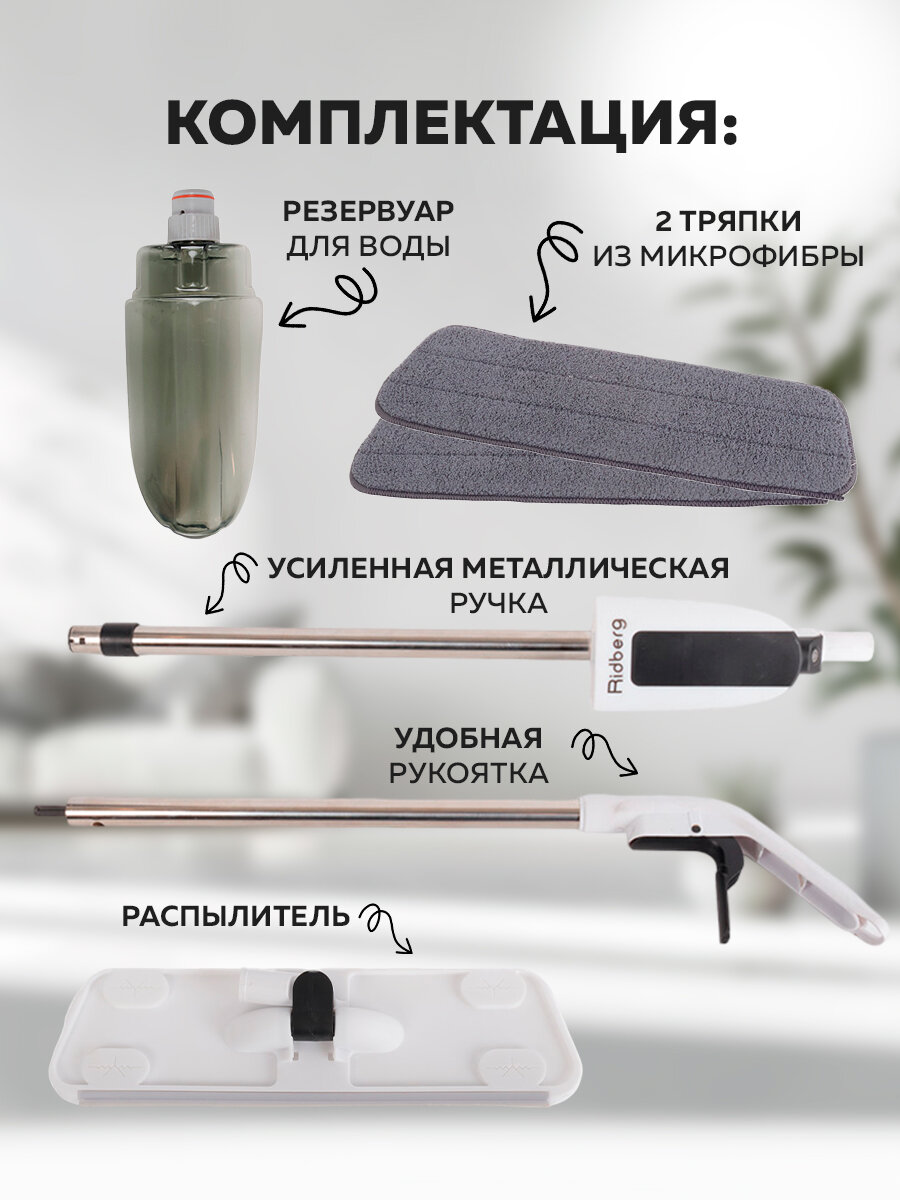 КОМПЛЕКТАЦИЯ:

РЕЗЕРВУАР ДЛЯ ВОДЫ

2 ТРЯПКИ ИЗ МИКРОФИБРЫ

УСИЛЕННАЯ МЕТАЛЛИЧЕСКАЯ РУЧКА

Ridberg

УДОБНАЯ РУКОЯТКА

РАСПЫЛИТЕЛЬ