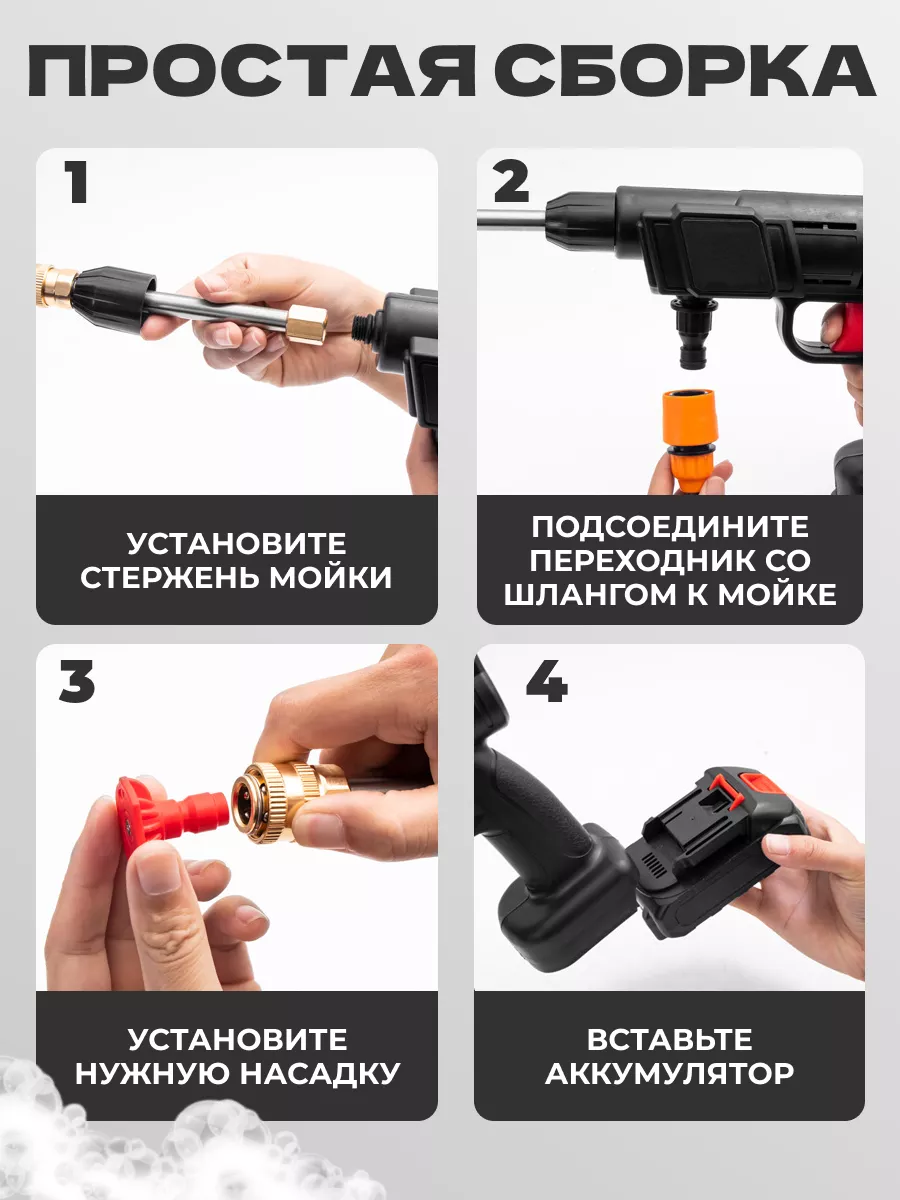 ПРОСТАЯ СБОРКА

1

УСТАНОВИТЕ СТЕРЖЕНЬ МОЙКИ

2

ПОДСОЕДИНИТЕ ПЕРЕХОДНИК СО ШЛАНГОМ К МОЙКЕ

3

УСТАНОВИТЕ НУЖНУЮ НАСАДКУ

4

ВСТАВЬТЕ АККУМУЛЯТОР