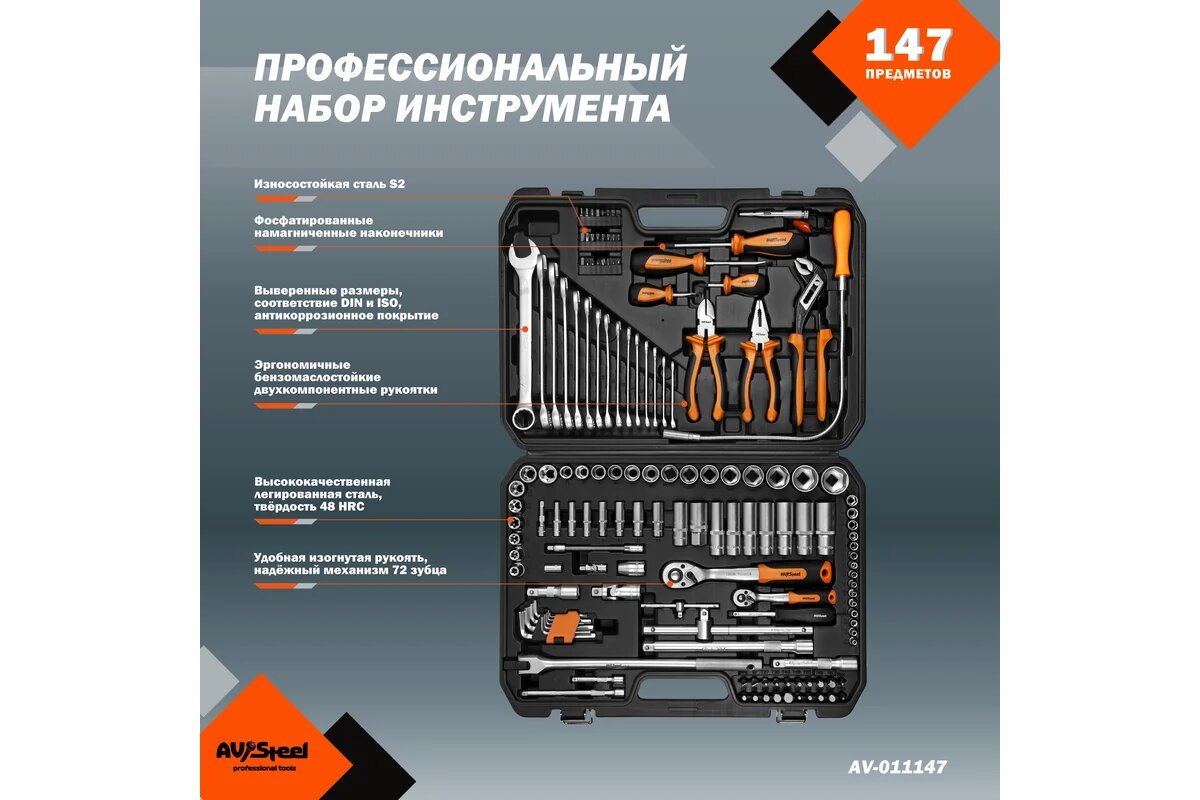 ПРОФЕССИОНАЛЬНЫЙ НАБОР ИНСТРУМЕНТА

147 ПРЕДМЕТОВ

Износостойкая сталь S2

Фосфатированные намагниченные наконечники

Выверенные размеры, соответствие DIN и ISO, антикоррозионное покрытие

Эргономичные бензомаслостойкие двухкомпонентные рукоятки

Высококачественная легированная сталь, твёрдость 48 HRC

Удобная изогнутая рукоять, надёжный механизм 72 зубца

AV Steel professional tools

AV-011147