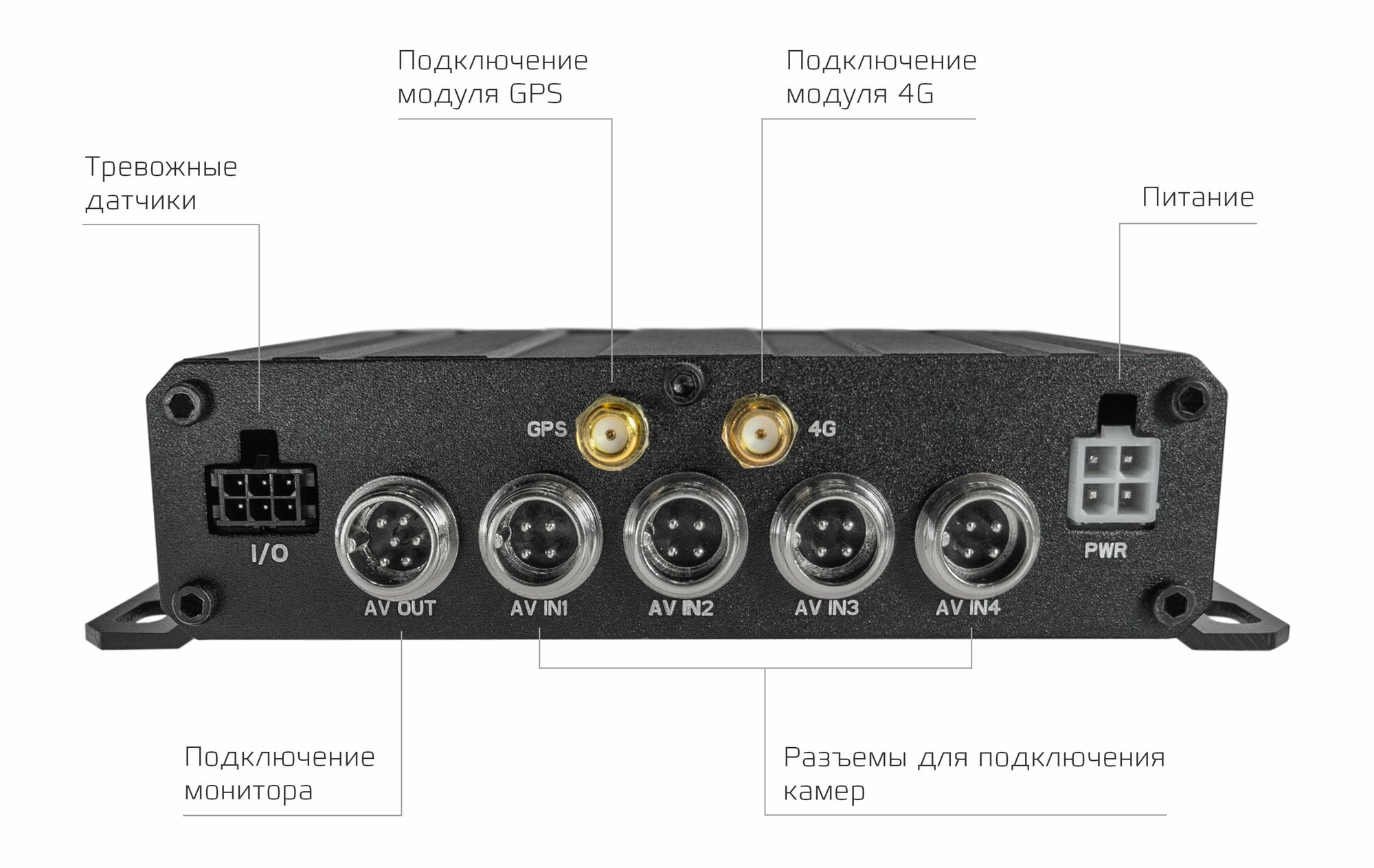 Подключение модуля GPS

Подключение модуля 4G

Тревожные датчики

Питание

GPS

4G

I/O

PWR

AV OUT

AV IN1

AV IN2

AV IN3

AV IN4

Подключение монитора

Разъемы для подключения камер