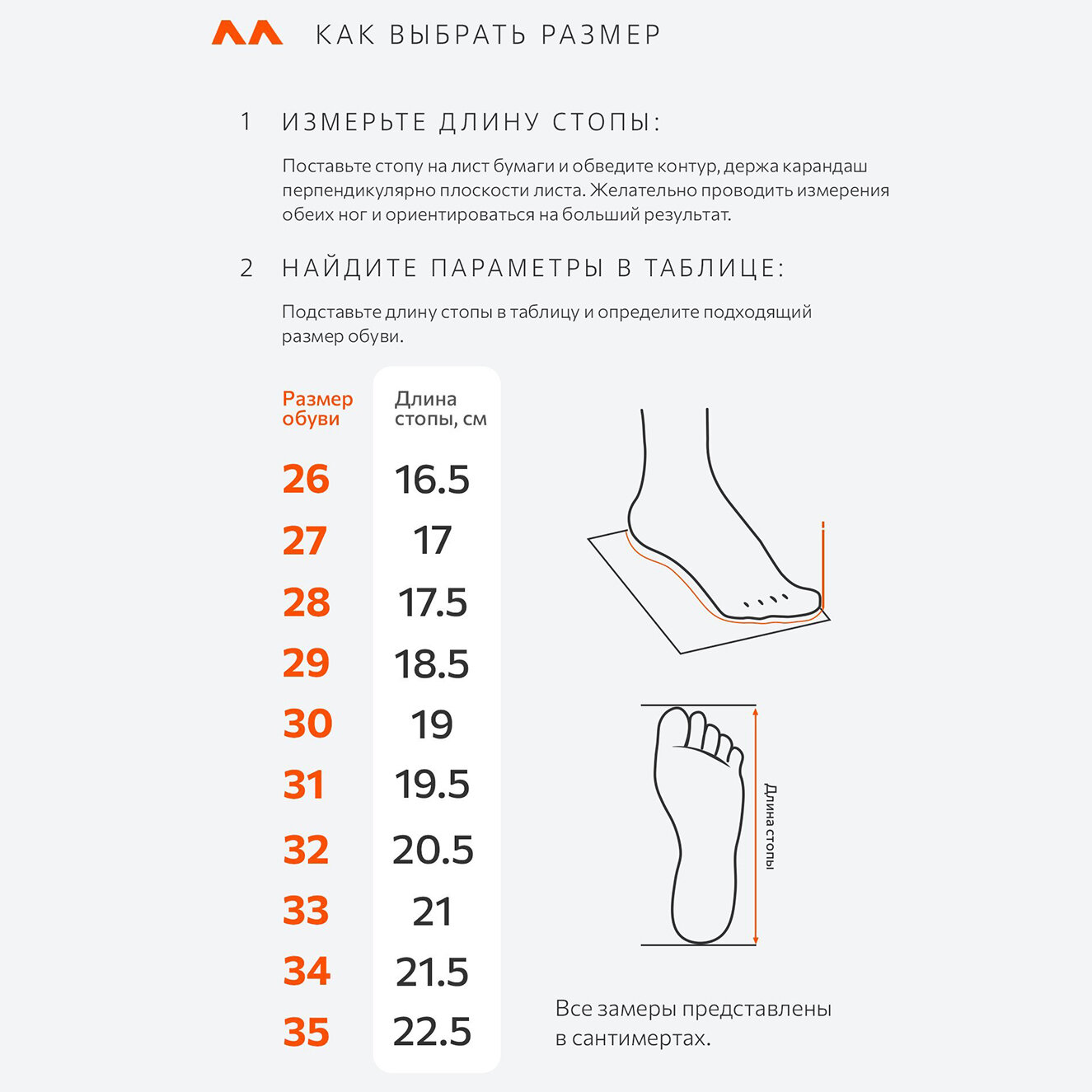 КАК ВЫБРАТЬ РАЗМЕР

1 ИЗМЕРЬТЕ ДЛИНУ СТОПЫ:

Поставьте стопу на лист бумаги и обведите контур, держа карандаш перпендикулярно плоскости листа. Желательно проводить измерения обеих ног и ориентироваться на больший результат.

2 НАЙДИТЕ ПАРАМЕТРЫ В ТАБЛИЦЕ:

Подставьте длину стопы в таблицу и определите подходящий размер обуви.

| Размер обуви | Длина стопы, см |
|---|---|
| 26 | 16.5 |
| 27 | 17 |
| 28 | 17.5 |
| 29 | 18.5 |
| 30 | 19 |
| 31 | 19.5 |
| 32 | 20.5 |
| 33 | 21 |
| 34 | 21.5 |
| 35 | 22.5 |

Длина стопы

Все замеры представлены в сантимертах.