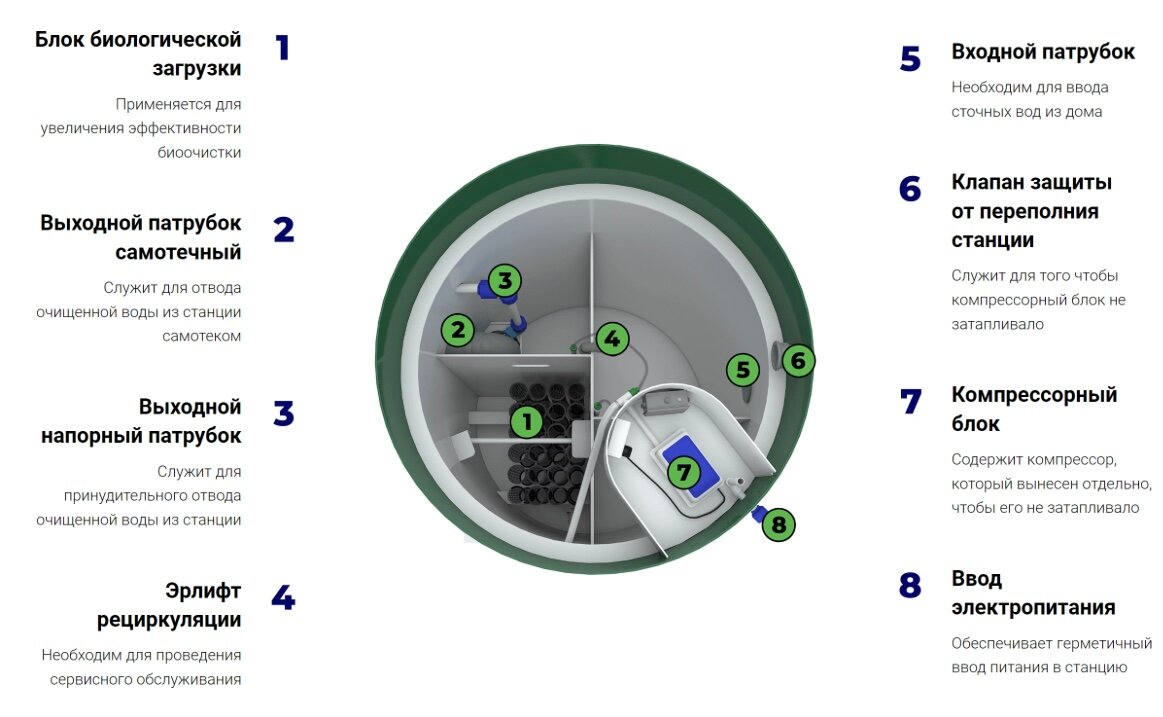 Блок биологической загрузки

1

Применяется для увеличения эффективности биоочистки

Выходной патрубок самотечный

2

Служит для отвода очищенной воды из станции самотеком

Выходной напорный патрубок

3

Служит для принудительного отвода очищенной воды из станции

Эрлифт рециркуляции

4

Необходим для проведения сервисного обслуживания

3

2

4

5

6

1

7

8

5

Входной патрубок

Необходим для ввода сточных вод из дома

6

Клапан защиты от переполния станции

Служит для того чтобы компрессорный блок не затапливало

7

Компрессорный блок

Содержит компрессор, который вынесен отдельно, чтобы его не затапливало

8

Ввод электропитания

Обеспечивает герметичный ввод питания в станцию