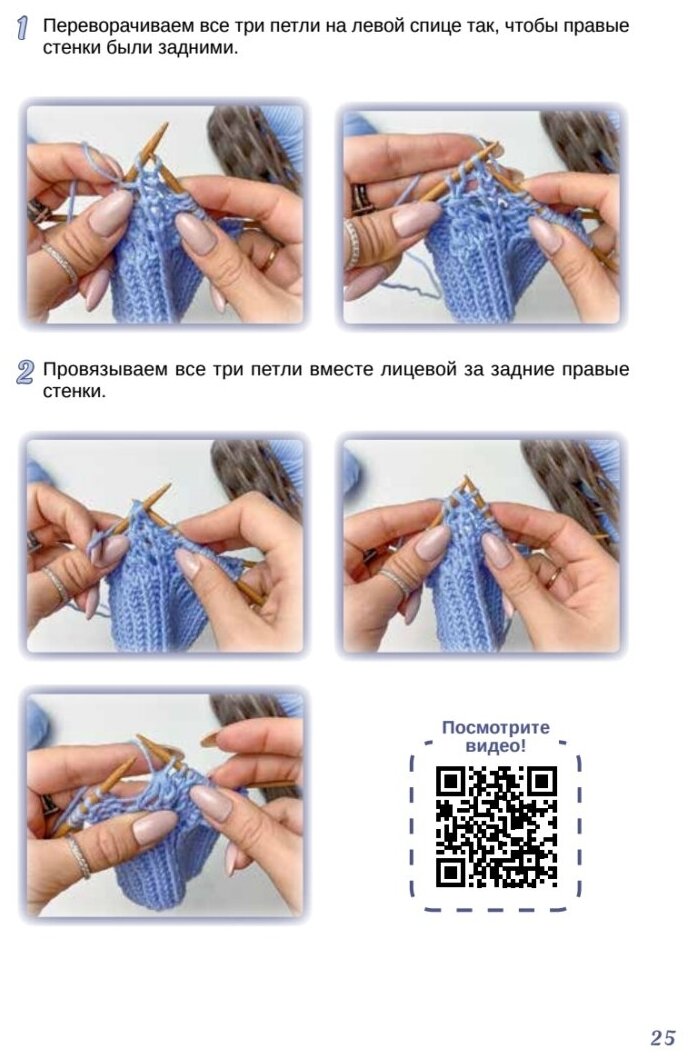 1 Переворачиваем все три петли на левой спице так, чтобы правые стенки были задними.

2 Провязываем все три петли вместе лицевой за задние правые стенки.

Посмотрите видео!

25