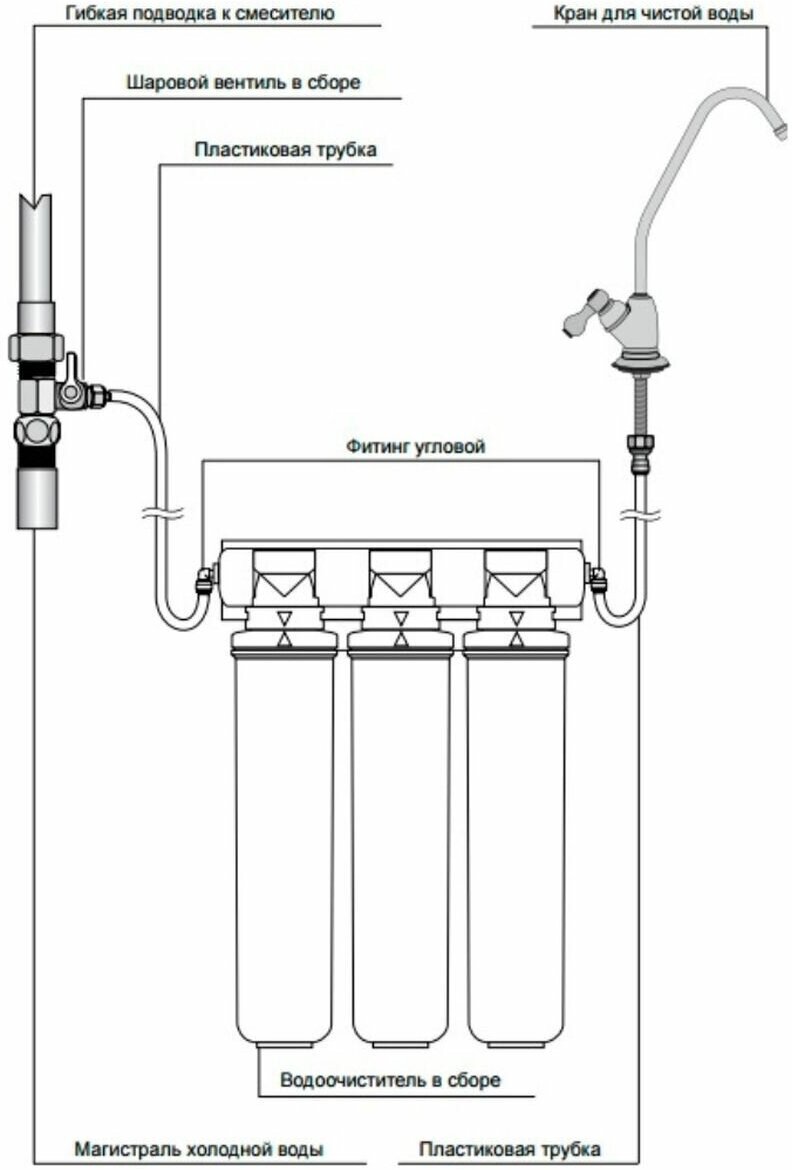 Гибкая подводка к смесителю

Кран для чистой воды

Шаровой вентиль в сборе

Пластиковая трубка

Фитинг угловой

Водоочиститель в сборе

Магистраль холодной воды

Пластиковая трубка