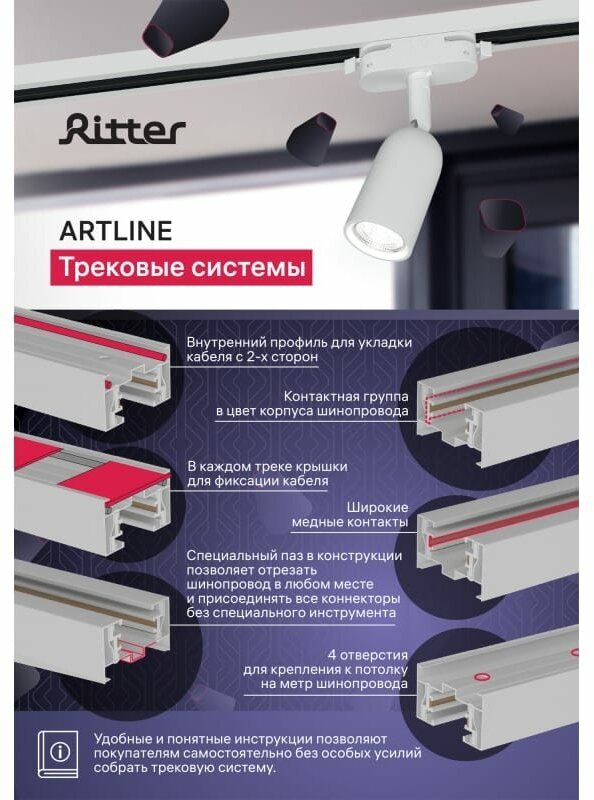 Ritter

ARTLINE

Трековые системы

Внутренний профиль для укладки кабеля с 2-х сторон

Контактная группа в цвет корпуса шинопровода

В каждом треке крышки для фиксации кабеля

Широкие медные контакты

Специальный паз в конструкции позволяет отрезать шинопровод в любом месте и присоединять все коннекторы без специального инструмента

4 отверстия для крепления к потолку на метр шинопровода

Удобные и понятные инструкции позволяют покупателям самостоятельно без особых усилий собрать трековую систему.