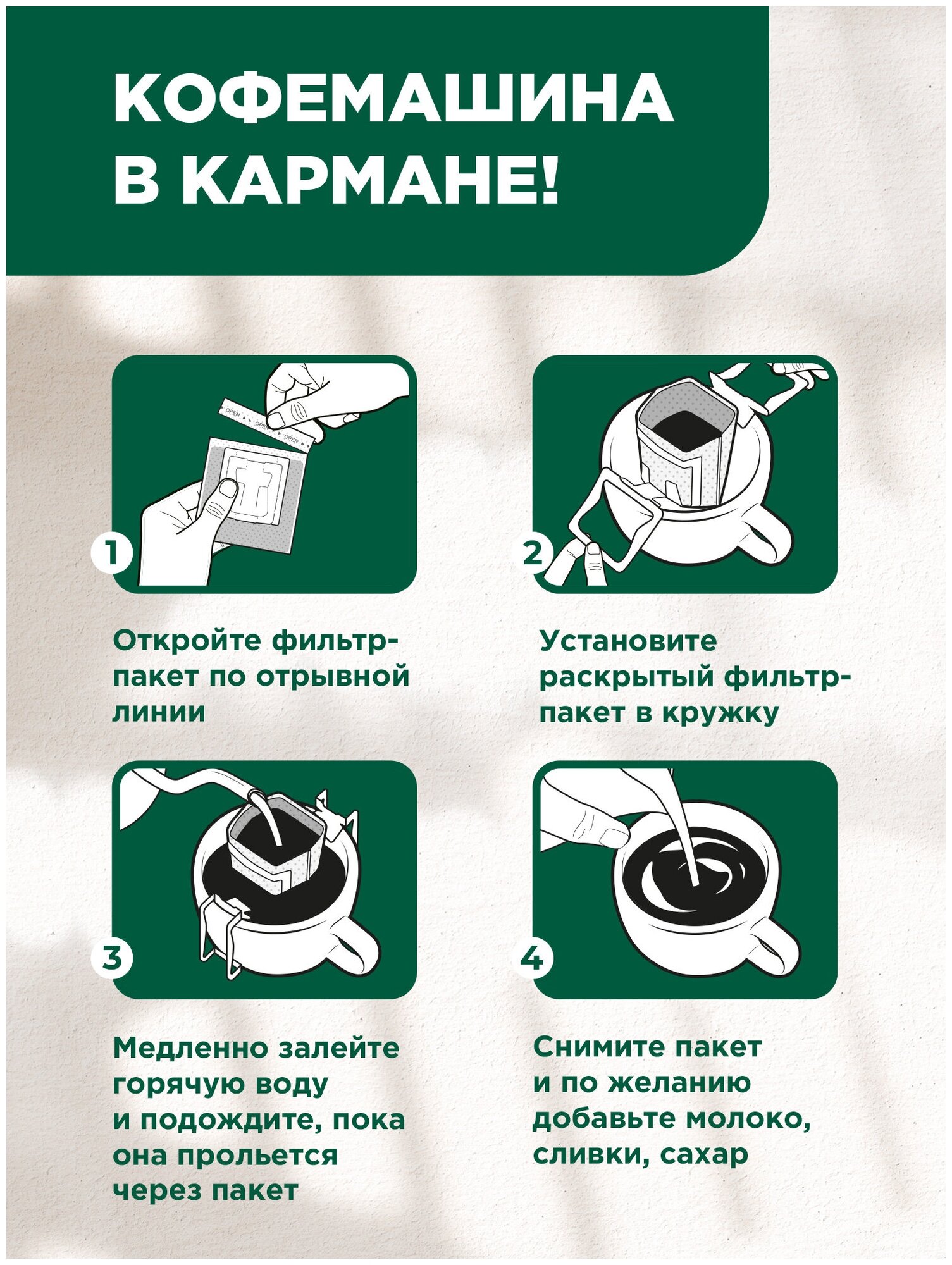 КОФЕМАШИНА В КАРМАНЕ!

OPEN OPEN OPEN

1

Откройте фильтр-пакет по отрывной линии

2

Установите раскрытый фильтр-пакет в кружку

3

Медленно залейте горячую воду и подождите, пока она прольется через пакет

4

Снимите пакет и по желанию добавьте молоко, сливки, сахар