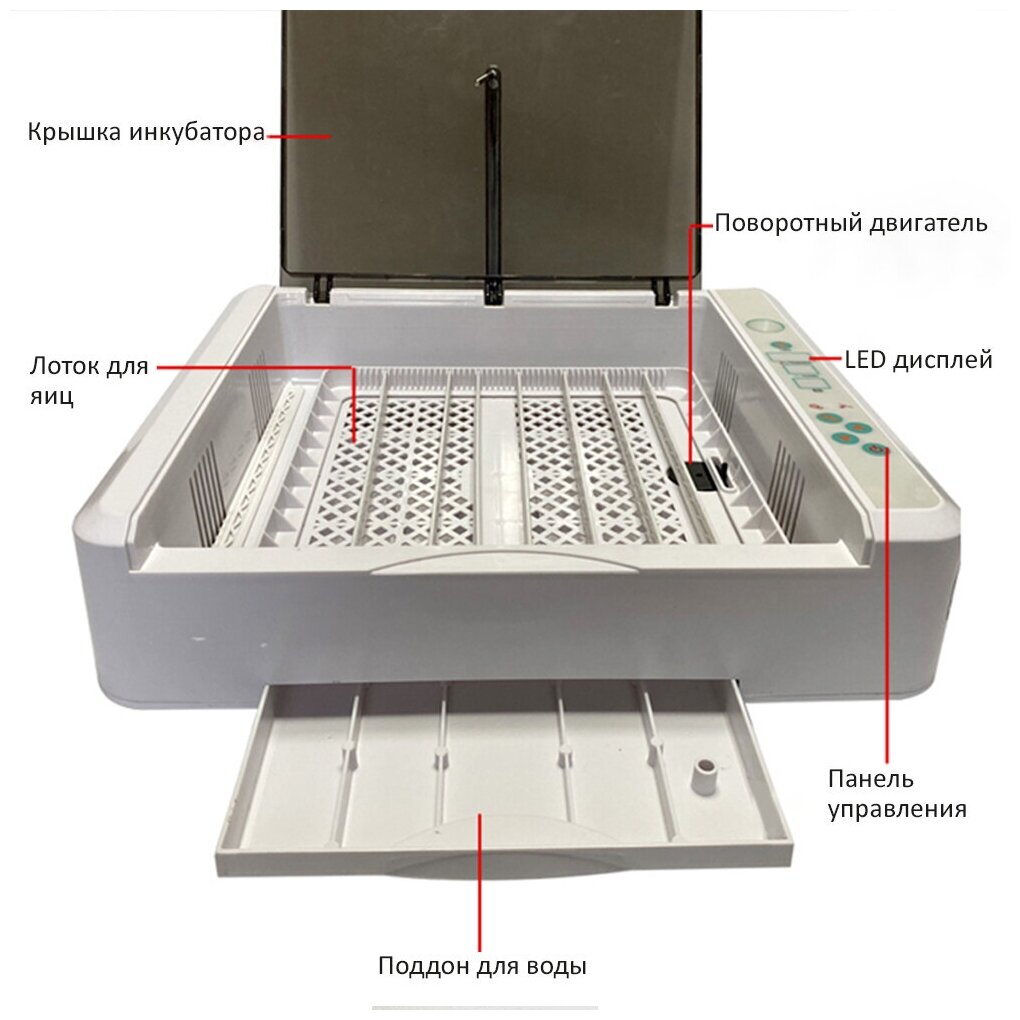 Крышка инкубатора

Поворотный двигатель

Лоток для яиц

LED дисплей

Панель управления

Поддон для воды