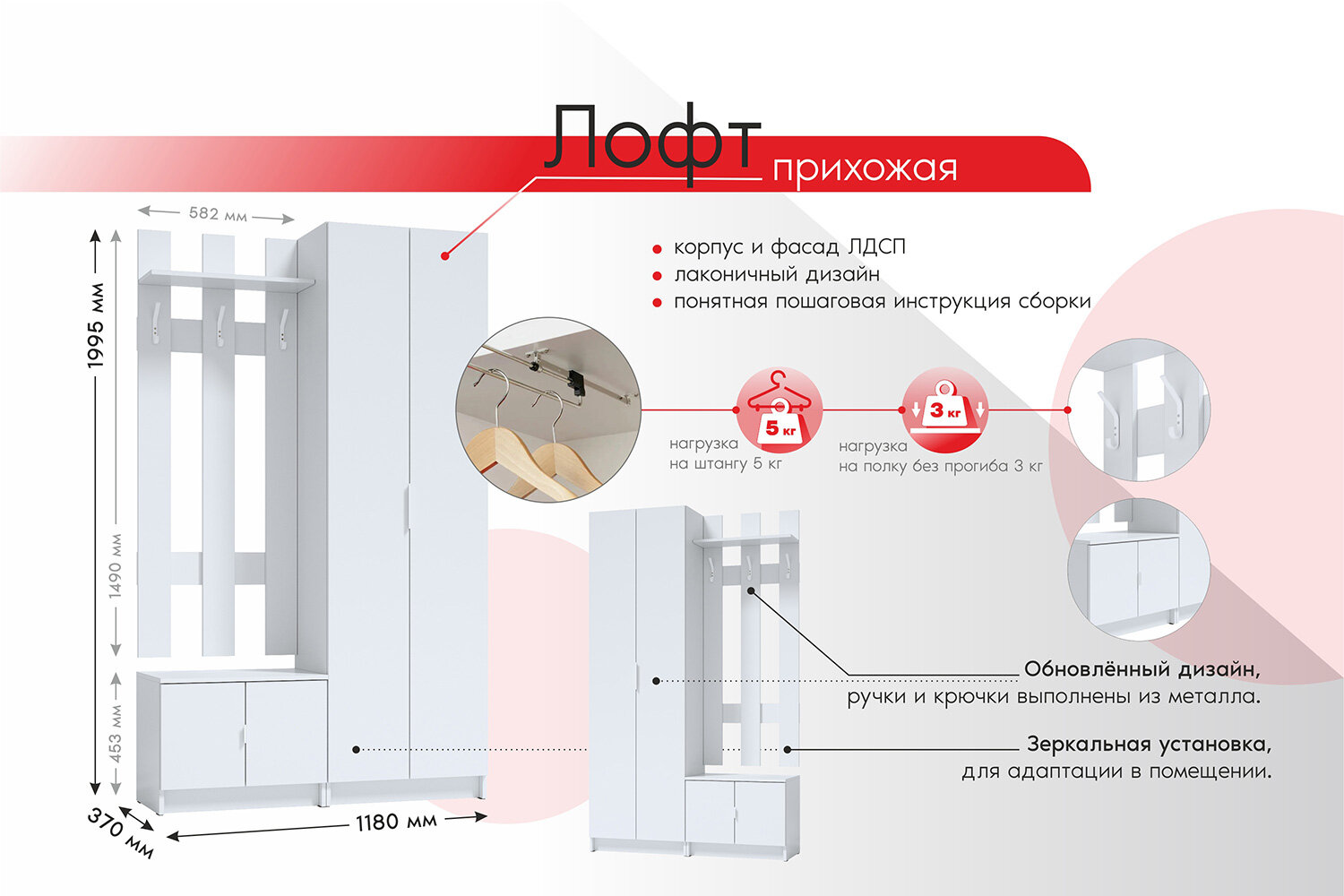 Лофт прихожая

582 мм

1995 мм

1490 мм

453 мм

370 мм

1180 мм

корпус и фасад ЛДСП
лаконичный дизайн
понятная пошаговая инструкция сборки

5 кг
нагрузка на штангу 5 кг

3 кг
нагрузка на полку без прогиба 3 кг

Обновлённый дизайн, ручки и крючки выполнены из металла.

Зеркальная установка, для адаптации в помещении.