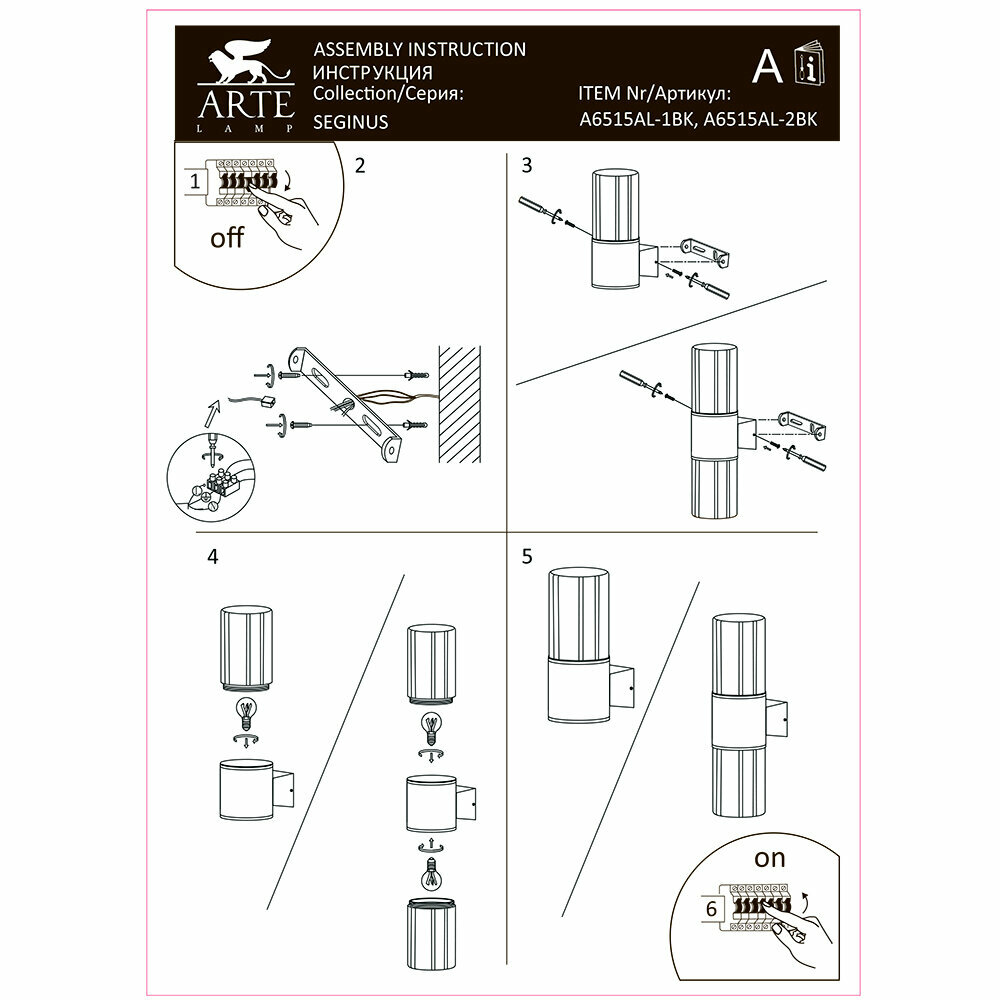 ARTE
LAMP

ASSEMBLY INSTRUCTION
ИНСТРУКЦИЯ
Collection/Серия:
SEGINUS

A

ITEM Nr/Артикул:
A6515AL-1BK, A6515AL-2BK

1

off

2

3

4

5

on

6