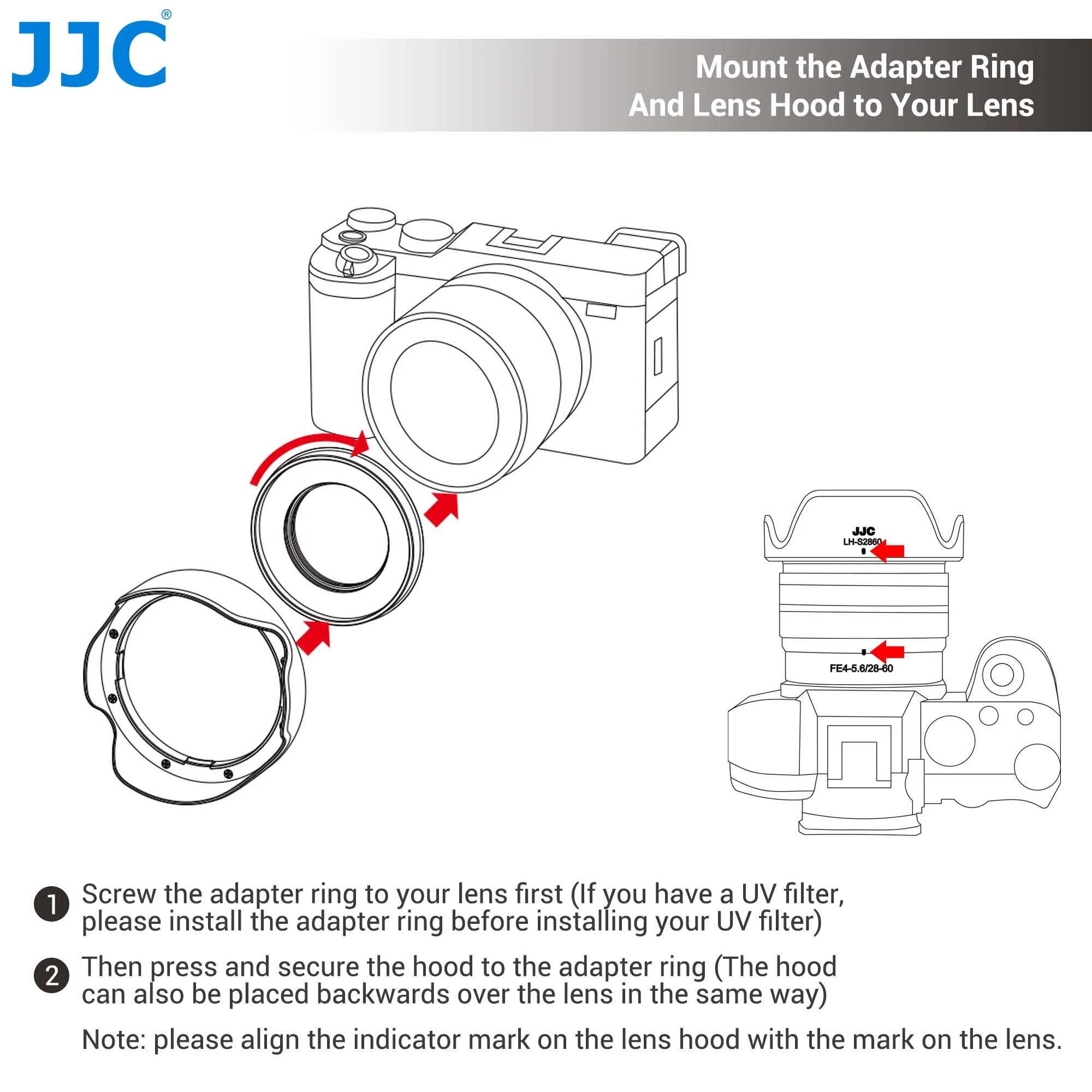 JJC®

Mount the Adapter Ring
And Lens Hood to Your Lens

JJC
LH-S2860

FE4-5.6/28-60

1 Screw the adapter ring to your lens first (If you have a UV filter, please install the adapter ring before installing your UV filter)

2 Then press and secure the hood to the adapter ring (The hood can also be placed backwards over the lens in the same way)

Note: please align the indicator mark on the lens hood with the mark on the lens.