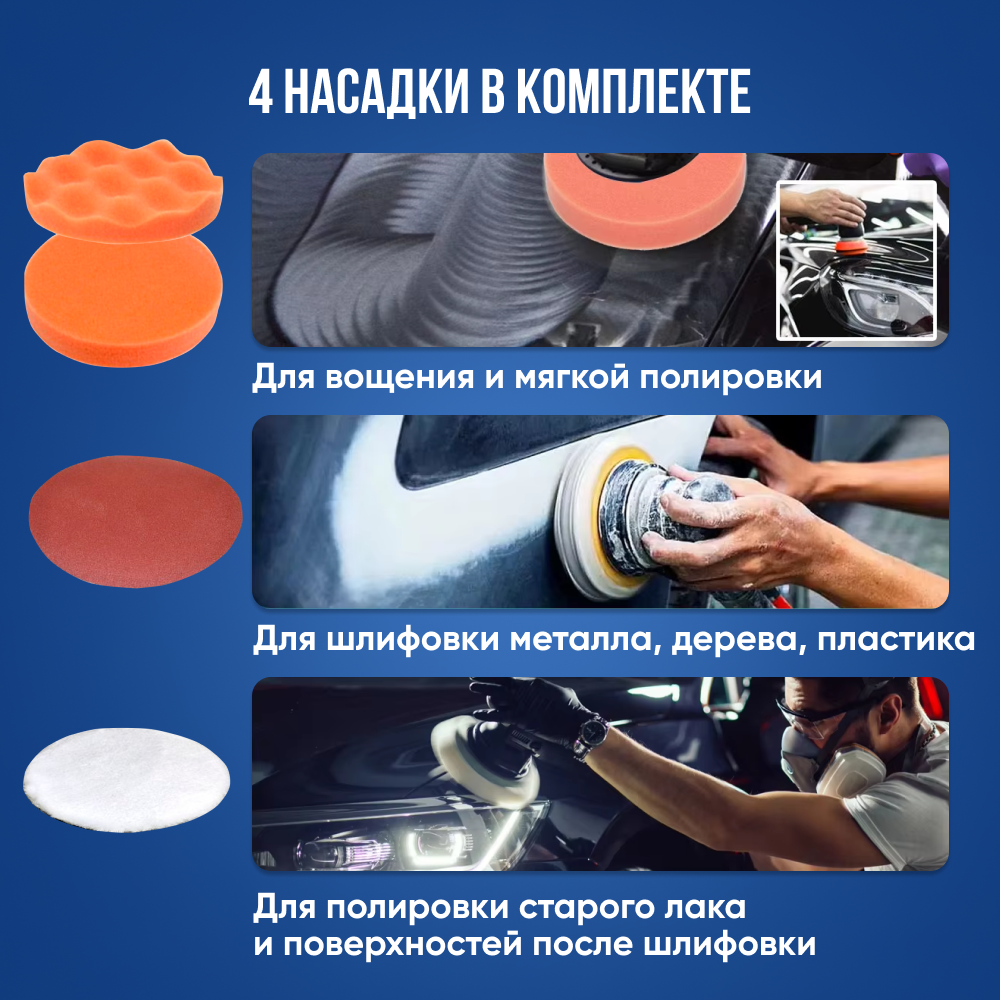 4 НАСАДКИ В КОМПЛЕКТЕ

Для вощения и мягкой полировки

Для шлифовки металла, дерева, пластика

Для полировки старого лака
и поверхностей после шлифовки