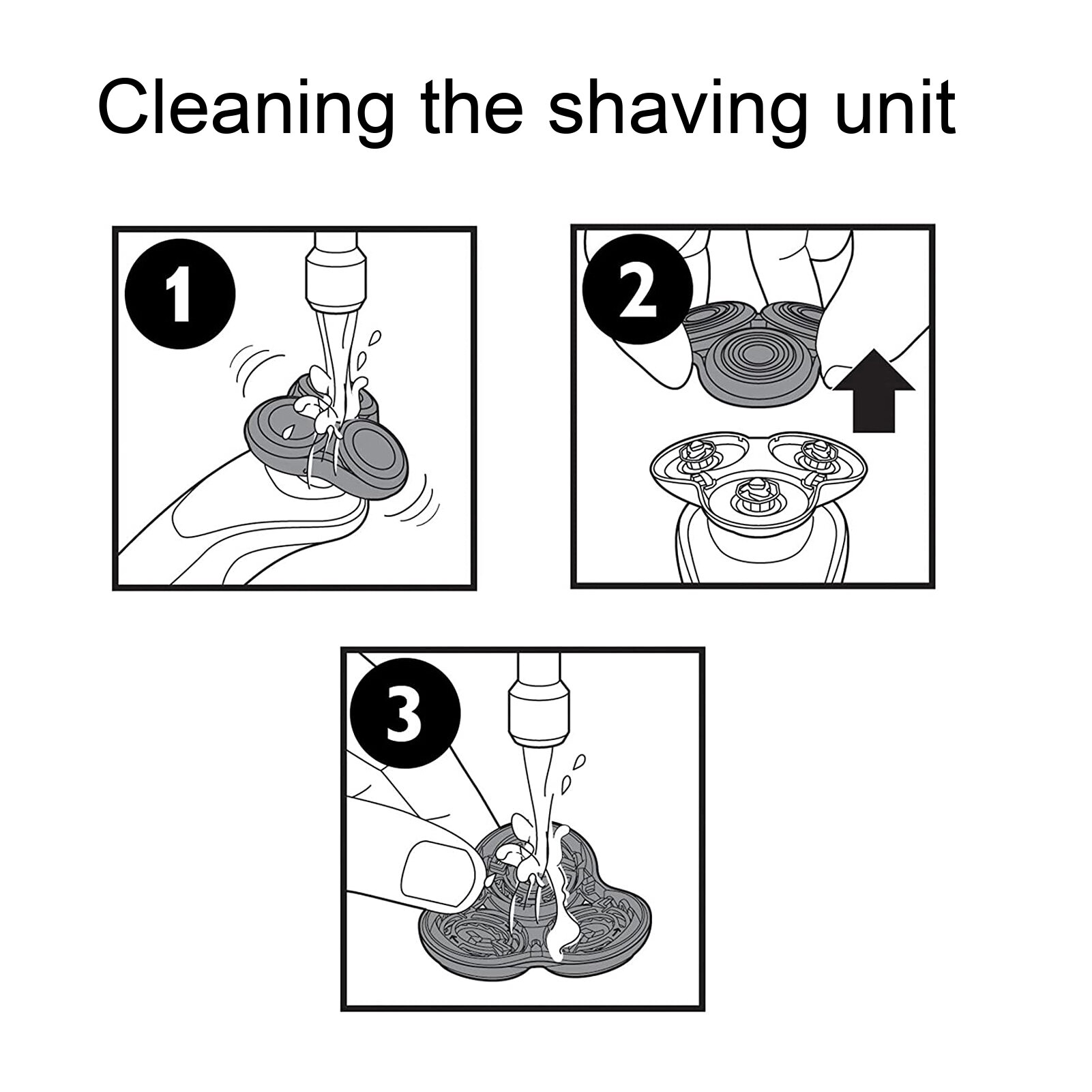 Cleaning the shaving unit

1

2

3