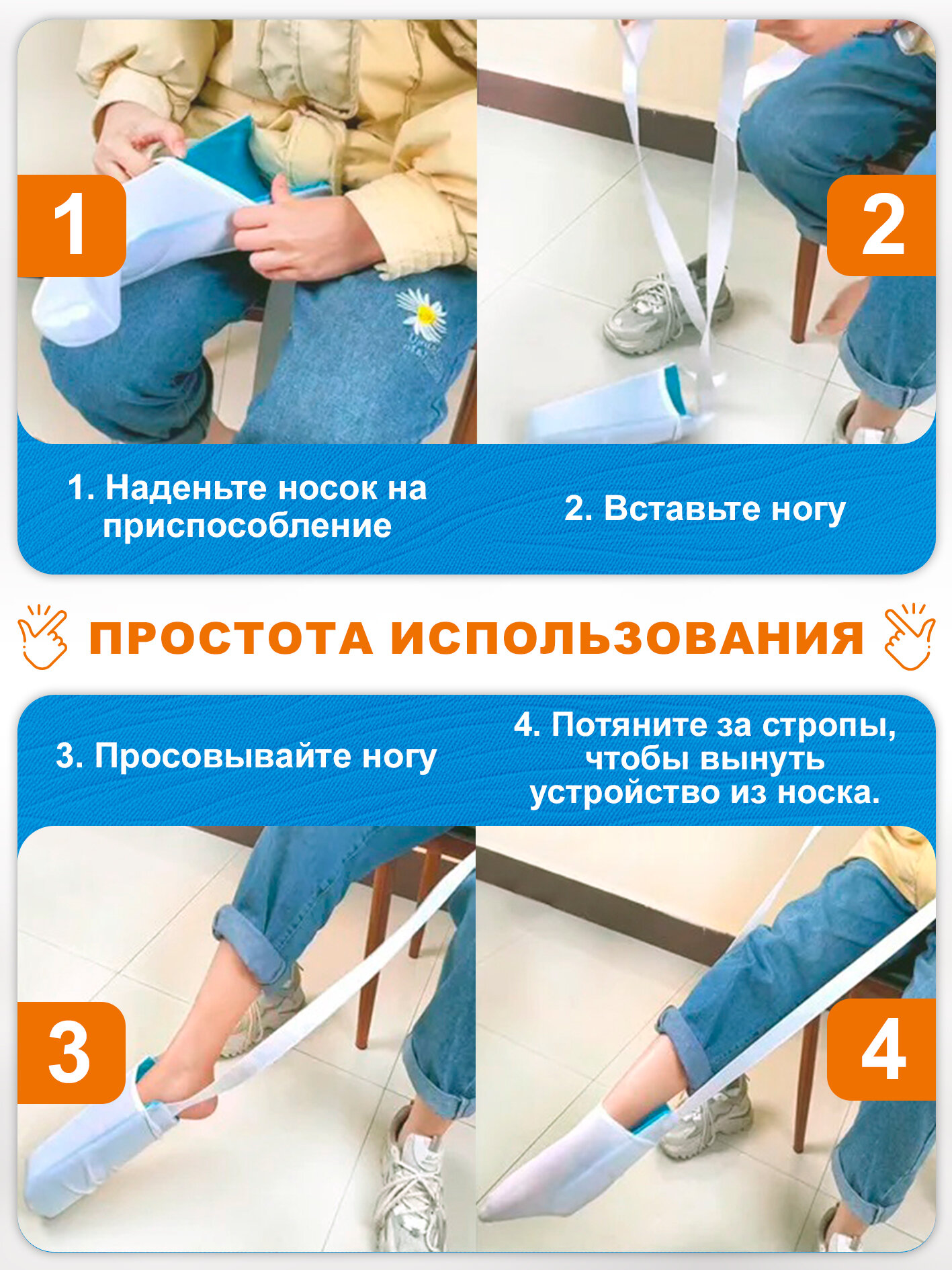 1

2

1. Наденьте носок на приспособление

2. Вставьте ногу

ПРОСТОТА ИСПОЛЬЗОВАНИЯ

3. Просовывайте ногу

4. Потяните за стропы, чтобы вынуть устройство из носка.

3

4