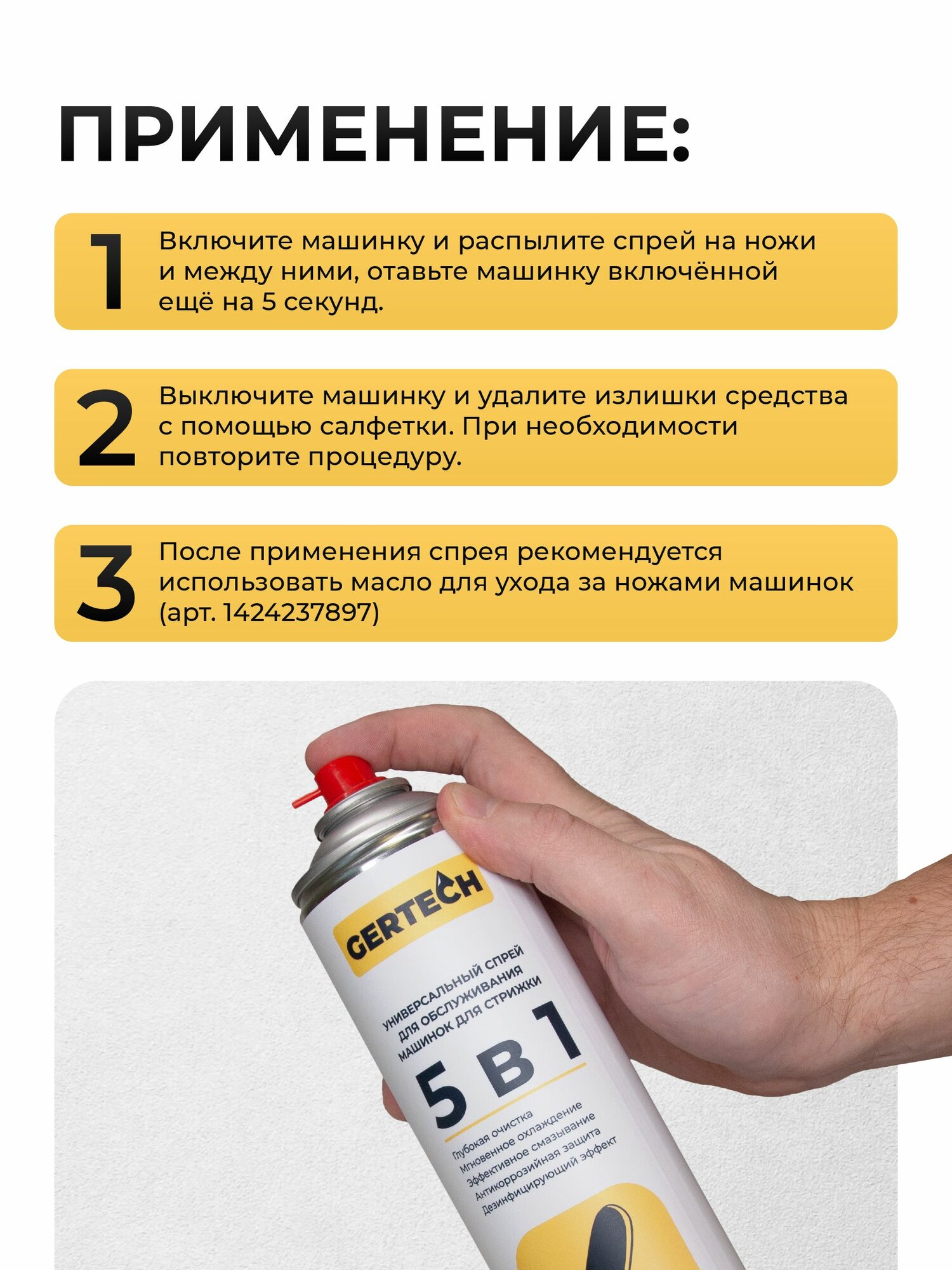 ПРИМЕНЕНИЕ:

1 Включите машинку и распылите спрей на ножи и между ними, отавьте машинку включённой ещё на 5 секунд.

2 Выключите машинку и удалите излишки средства с помощью салфетки. При необходимости повторите процедуру.

3 После применения спрея рекомендуется использовать масло для ухода за ножами машинок (арт. 1424237897)

GERTECH

УНИВЕРСАЛЬНЫЙ СПРЕЙ ДЛЯ ОБСЛУЖИВАНИЯ МАШИНОК ДЛЯ СТРИЖКИ

5 В 1

Глубокая очистка
Мгновенное охлаждение
Эффективное смазывание
Антикоррозийная защита
Дезинфицирующий эффект