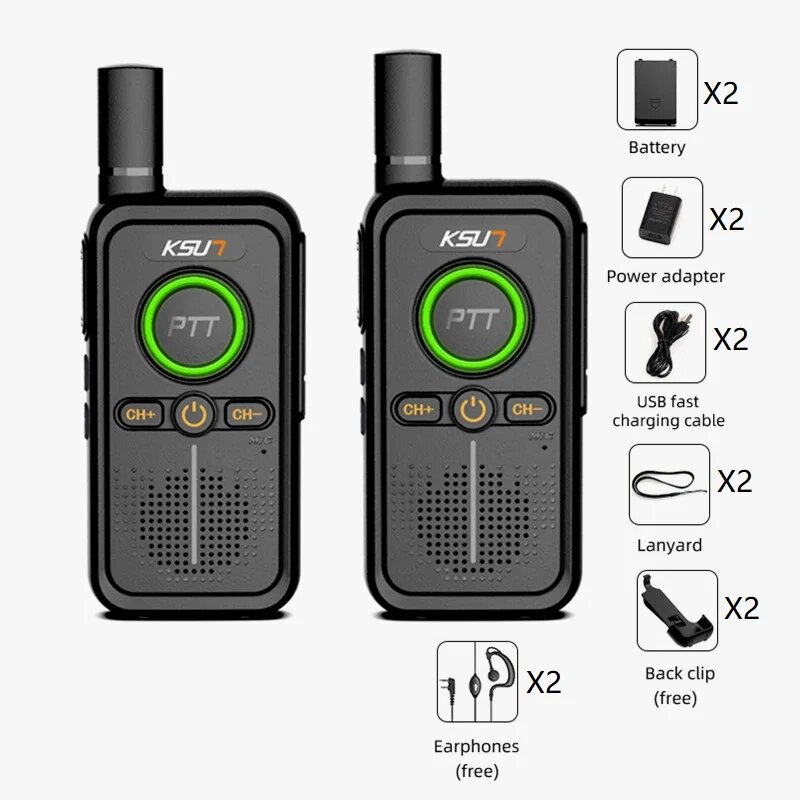 KSU7

PTT

CH+

CH−

MIC

KSU7

PTT

CH+

CH−

MIC

X2
Battery

X2
Power adapter

X2
USB fast charging cable

X2
Lanyard

X2
Back clip (free)

X2
Earphones (free)