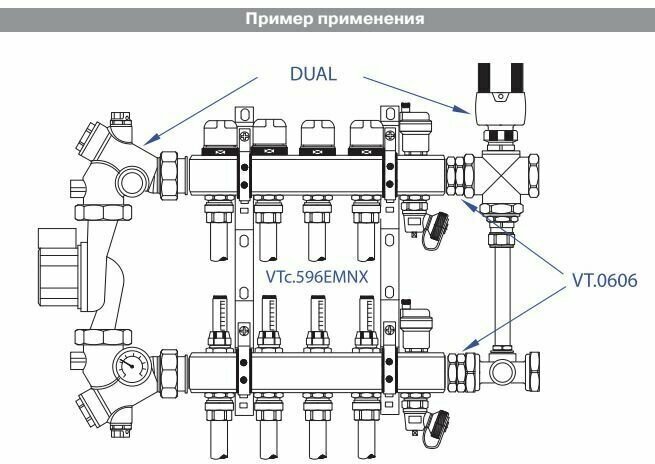 Пример применения

DUAL

VTc.596EMNX

VT.0606