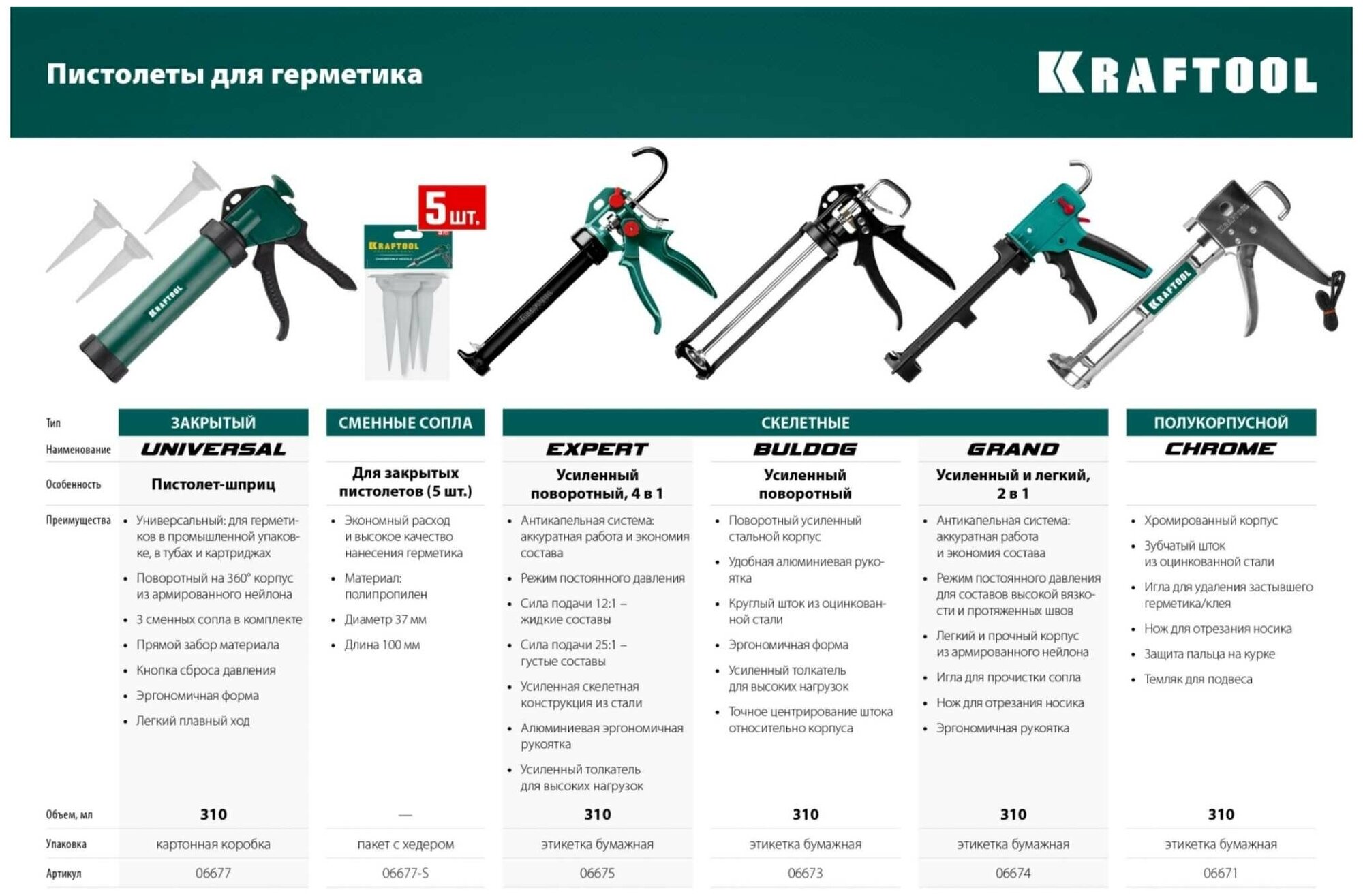 Пистолеты для герметика

KRAFTOOL

5 шт.

KRAFTOOL

KRAFTOOL

KRAFTOOL

| Тип | ЗАКРЫТЫЙ | СМЕННЫЕ СОПЛА | СКЕЛЕТНЫЕ | СКЕЛЕТНЫЕ | СКЕЛЕТНЫЕ | ПОЛУКОРПУСНОЙ |
|---|---|---|---|---|---|---|
| Наименование | UNIVERSAL | | EXPERT | BULDOG | GRAND | CHROME |
| Особенность | Пистолет-шприц | Для закрытых пистолетов (5 шт.) | Усиленный поворотный, 4 в 1 | Усиленный поворотный | Усиленный и легкий, 2 в 1 | |
| Преимущества | • Универсальный: для герметиков в промышленной упаковке, в тубах и картриджах • Поворотный на 360° корпус из армированного нейлона • 3 сменных сопла в комплекте • Прямой забор материала • Кнопка сброса давления • Эргономичная форма • Легкий плавный ход | • Экономный расход и высокое качество нанесения герметика • Материал: полипропилен • Диаметр 37 мм • Длина 100 мм | • Антикапельная система: аккуратная работа и экономия состава • Режим постоянного давления • Сила подачи 12:1 – жидкие составы • Сила подачи 25:1 – густые составы • Усиленная скелетная конструкция из стали • Алюминиевая эргономичная рукоятка • Усиленный толкатель для высоких нагрузок | • Поворотный усиленный стальной корпус • Удобная алюминиевая рукоятка • Круглый шток из оцинкованной стали • Эргономичная форма • Усиленный толкатель для высоких нагрузок • Точное центрирование штока относительно корпуса | • Антикапельная система: аккуратная работа и экономия состава • Режим постоянного давления для составов высокой вязкости и протяженных швов • Легкий и прочный корпус из армированного нейлона • Игла для прочистки сопла • Нож для отрезания носика • Эргономичная рукоятка | • Хромированный корпус • Зубчатый шток из оцинкованной стали • Игла для удаления застывшего герметика/клея • Нож для отрезания носика • Защита пальца на курке • Темляк для подвеса |
| Объем, мл | 310 | — | 310 | 310 | 310 | 310 |
| Упаковка | картонная коробка | пакет с хедером | этикетка бумажная | этикетка бумажная | этикетка бумажная | этикетка бумажная |
| Артикул | 06677 | 06677-S | 06675 | 06673 | 06674 | 06671 |