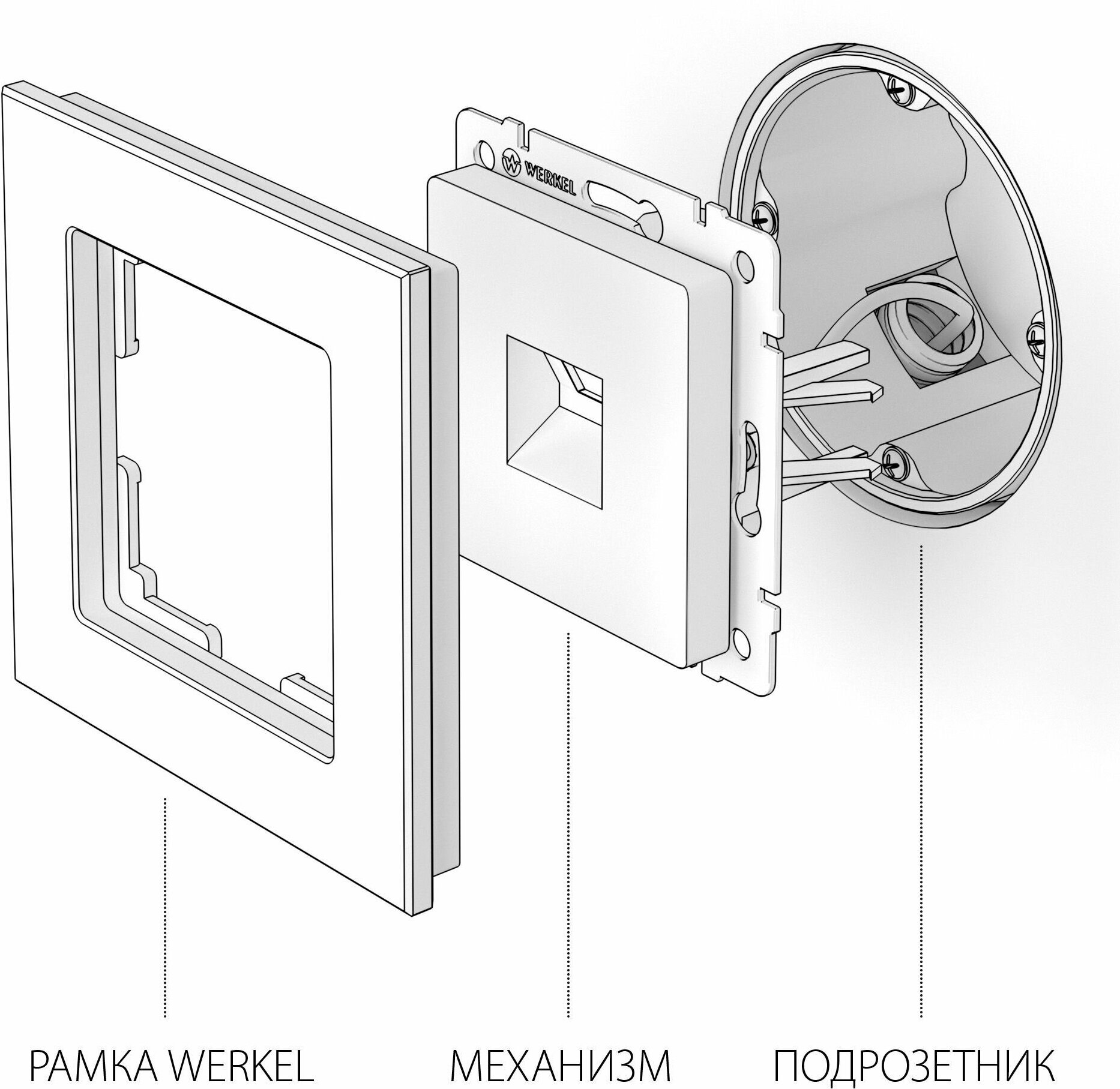 WERKEL

РАМКА WERKEL

МЕХАНИЗМ

ПОДРОЗЕТНИК