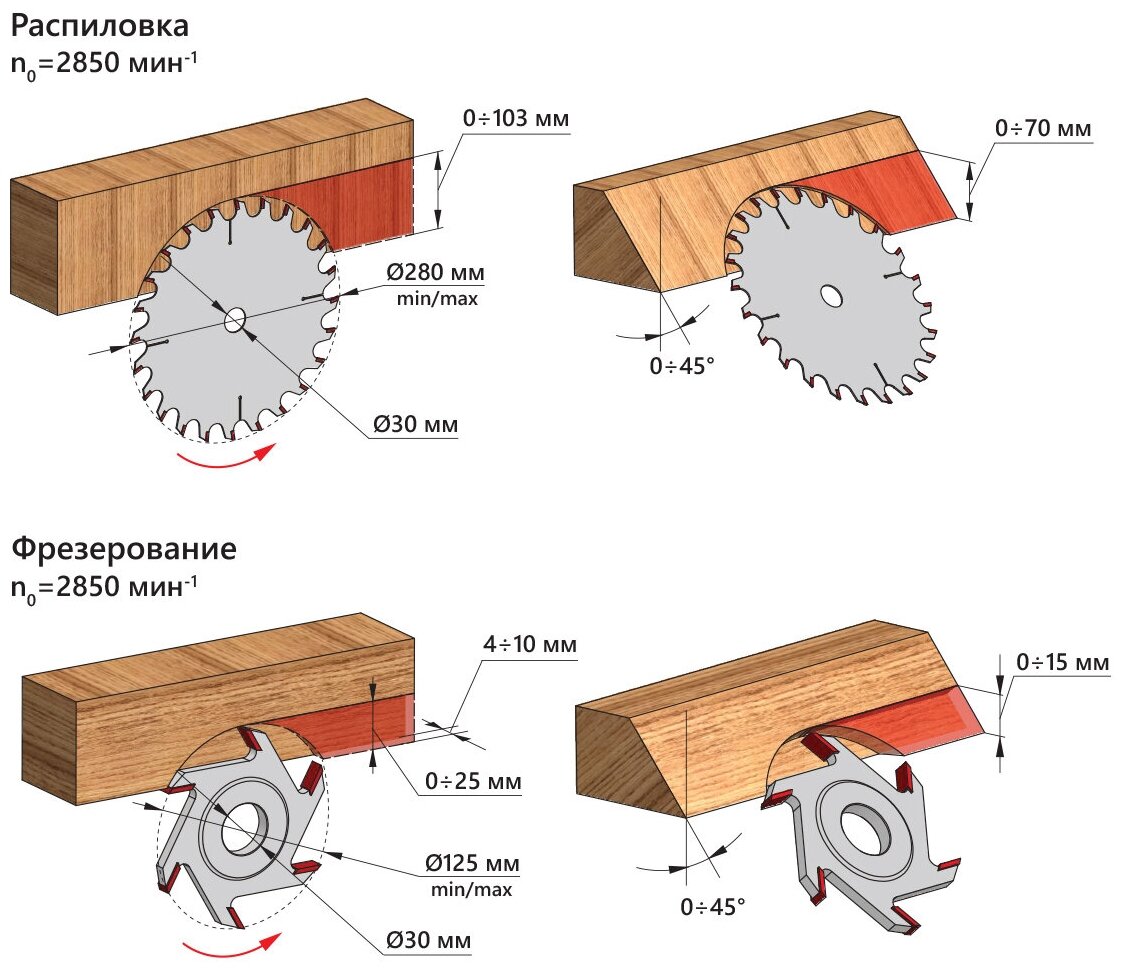 Распиловка
$n_0$=2850 мин$^{-1}$

0÷103 мм

Ø280 мм
min/max

Ø30 мм

0÷70 мм

0÷45°

Фрезерование
$n_0$=2850 мин$^{-1}$

4÷10 мм

0÷25 мм

Ø125 мм
min/max

Ø30 мм

0÷15 мм

0÷45°