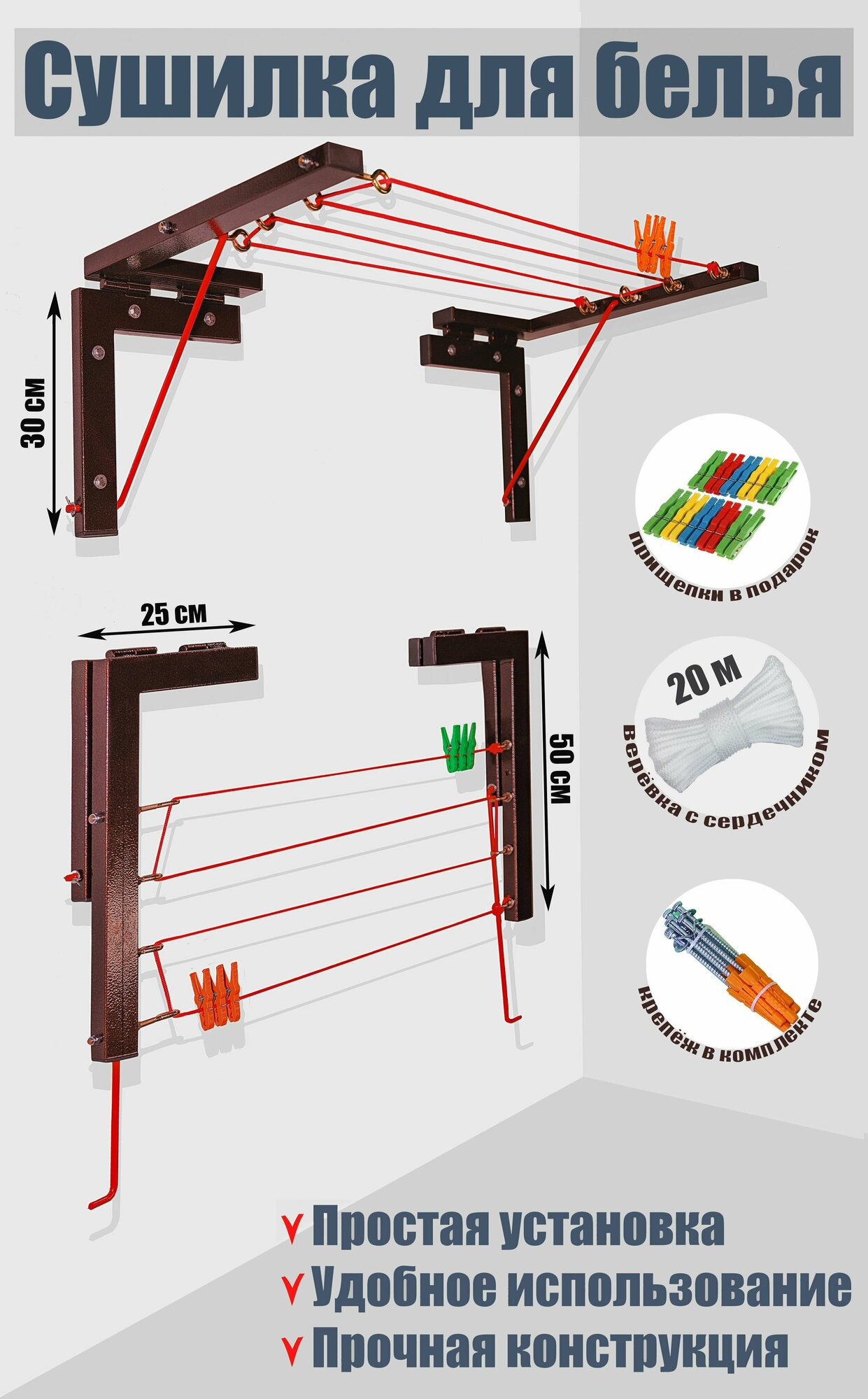 Сушилка для белья

30 см

прищепки в подарок

25 см

50 см

20 м

верёвка с сердечником

крепёж в комплекте

Простая установка

Удобное использование

Прочная конструкция