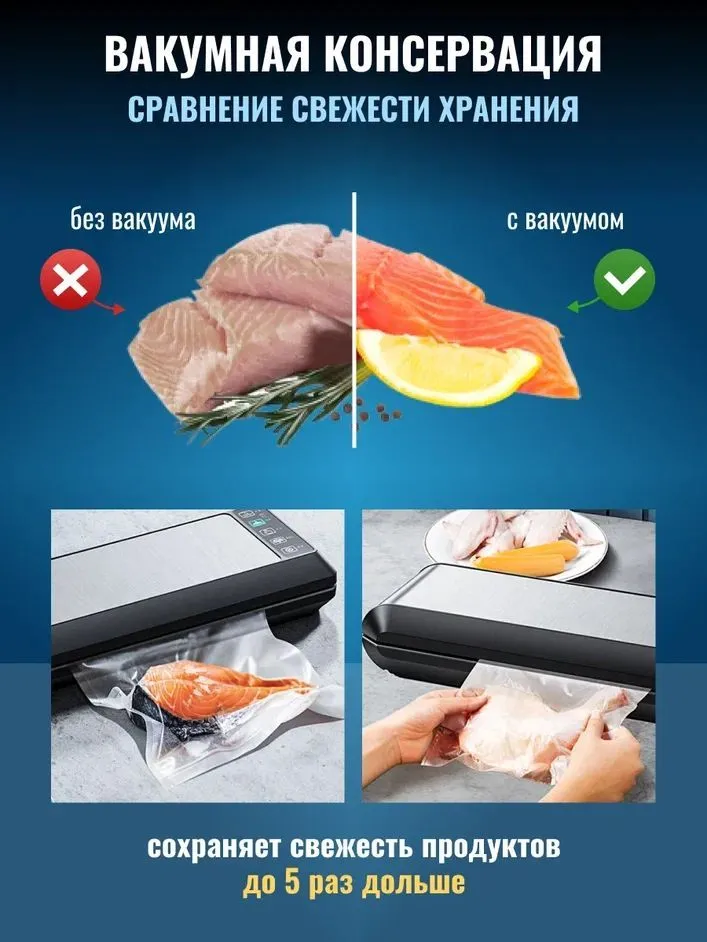 ВАКУМНАЯ КОНСЕРВАЦИЯ
СРАВНЕНИЕ СВЕЖЕСТИ ХРАНЕНИЯ

без вакуума

с вакуумом

сохраняет свежесть продуктов
до 5 раз дольше