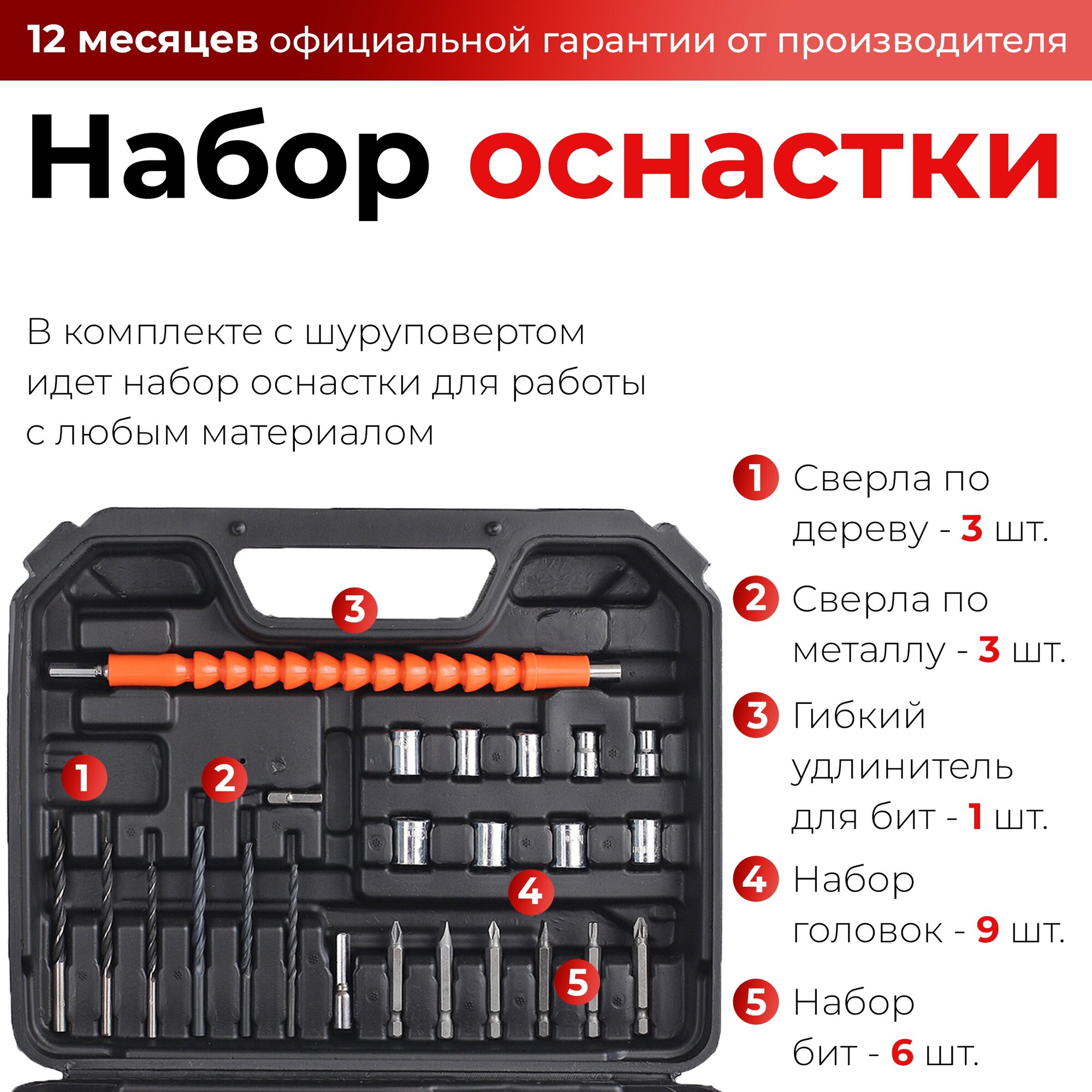 12 месяцев официальной гарантии от производителя

Набор оснастки

В комплекте с шуруповертом идет набор оснастки для работы с любым материалом

3

1

2

4

5

1 Сверла по дереву - 3 шт.

2 Сверла по металлу - 3 шт.

3 Гибкий удлинитель для бит - 1 шт.

4 Набор головок - 9 шт.

5 Набор бит - 6 шт.