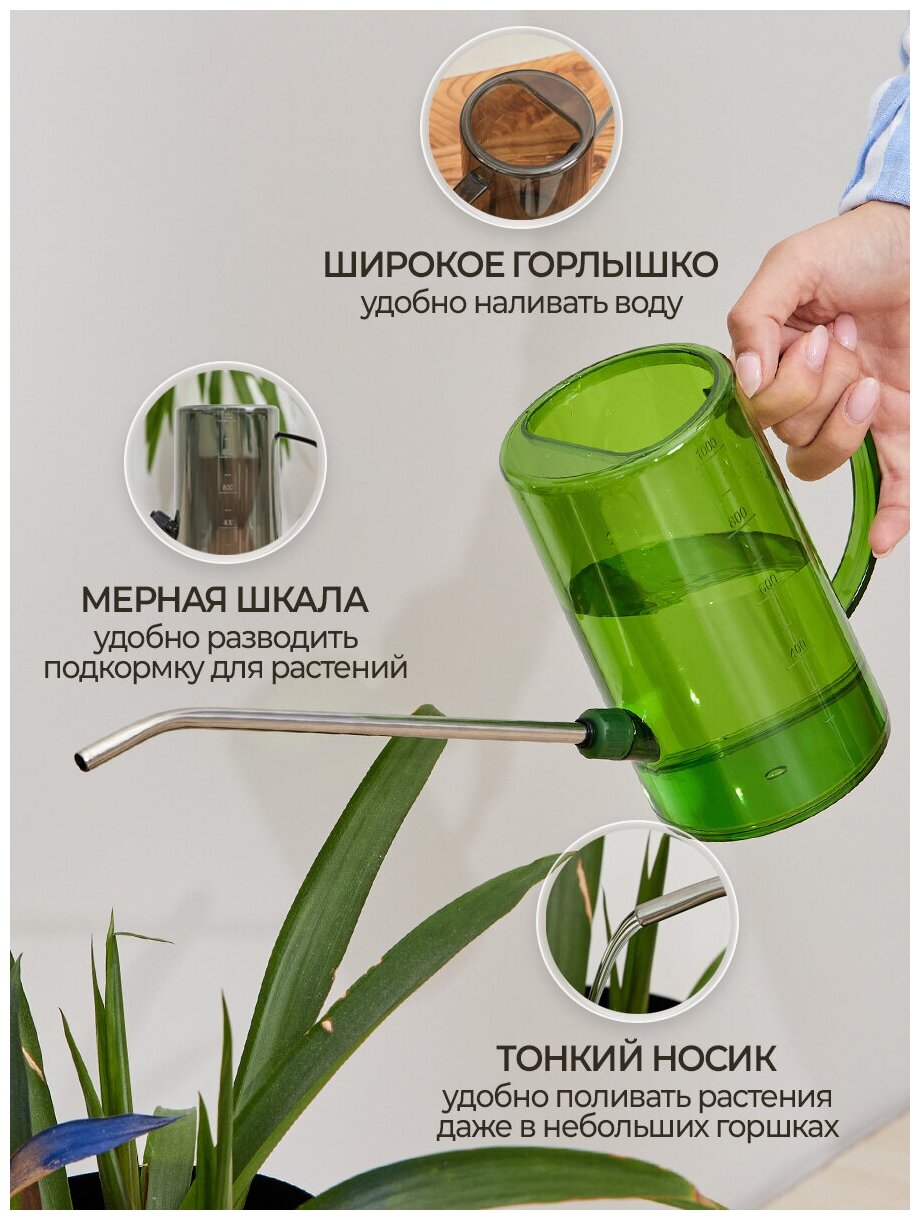 ШИРОКОЕ ГОРЛЫШКО
удобно наливать воду

МЕРНАЯ ШКАЛА
удобно разводить подкормку для растений

1000
800
600
400

ТОНКИЙ НОСИК
удобно поливать растения даже в небольших горшках