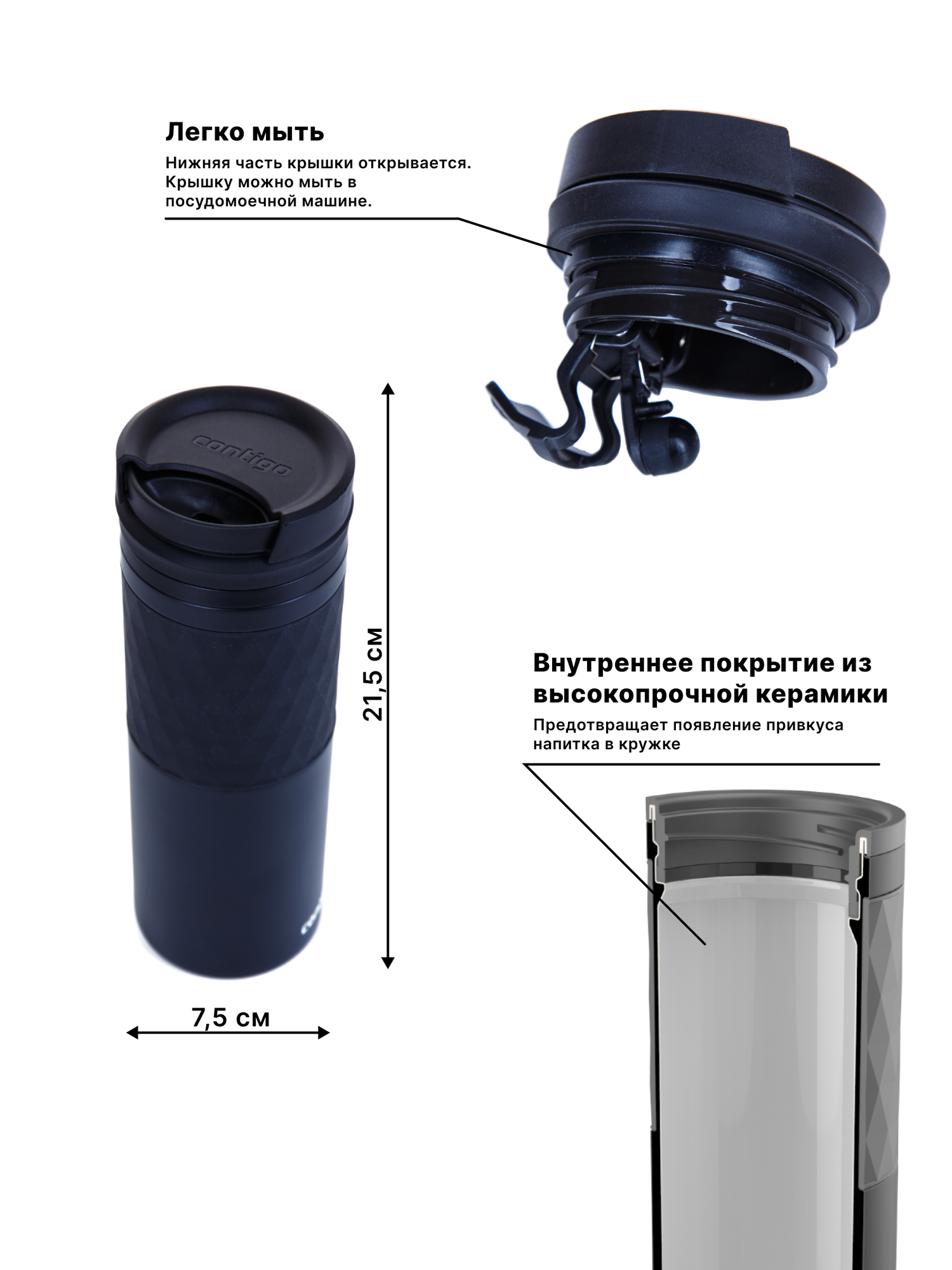 Легко мыть

Нижняя часть крышки открывается. Крышку можно мыть в посудомоечной машине.

contigo

21,5 см

7,5 см

Внутреннее покрытие из высокопрочной керамики

Предотвращает появление привкуса напитка в кружке