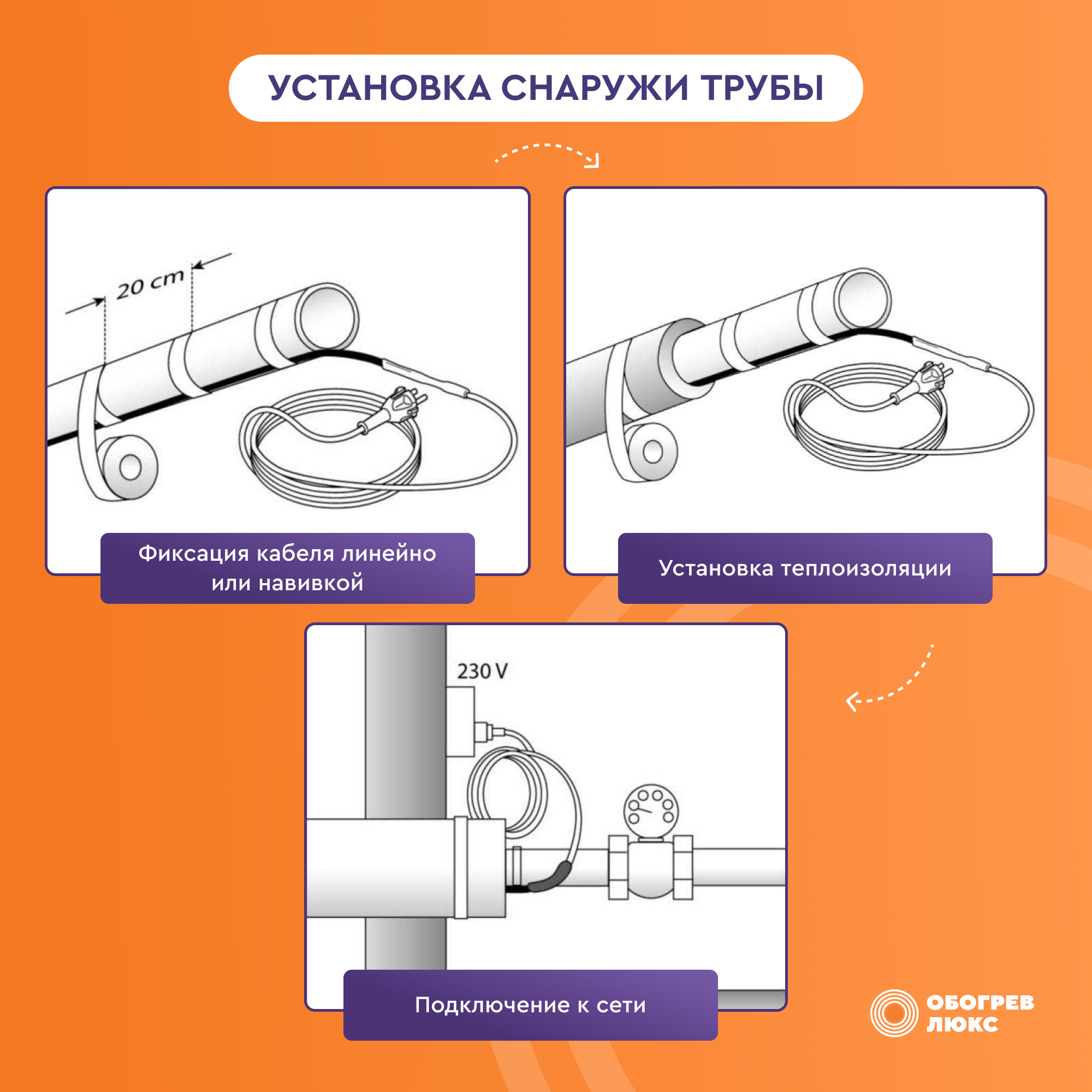 УСТАНОВКА СНАРУЖИ ТРУБЫ

20 cm

Фиксация кабеля линейно или навивкой

Установка теплоизоляции

230 V

Подключение к сети

ОБОГРЕВ ЛЮКС