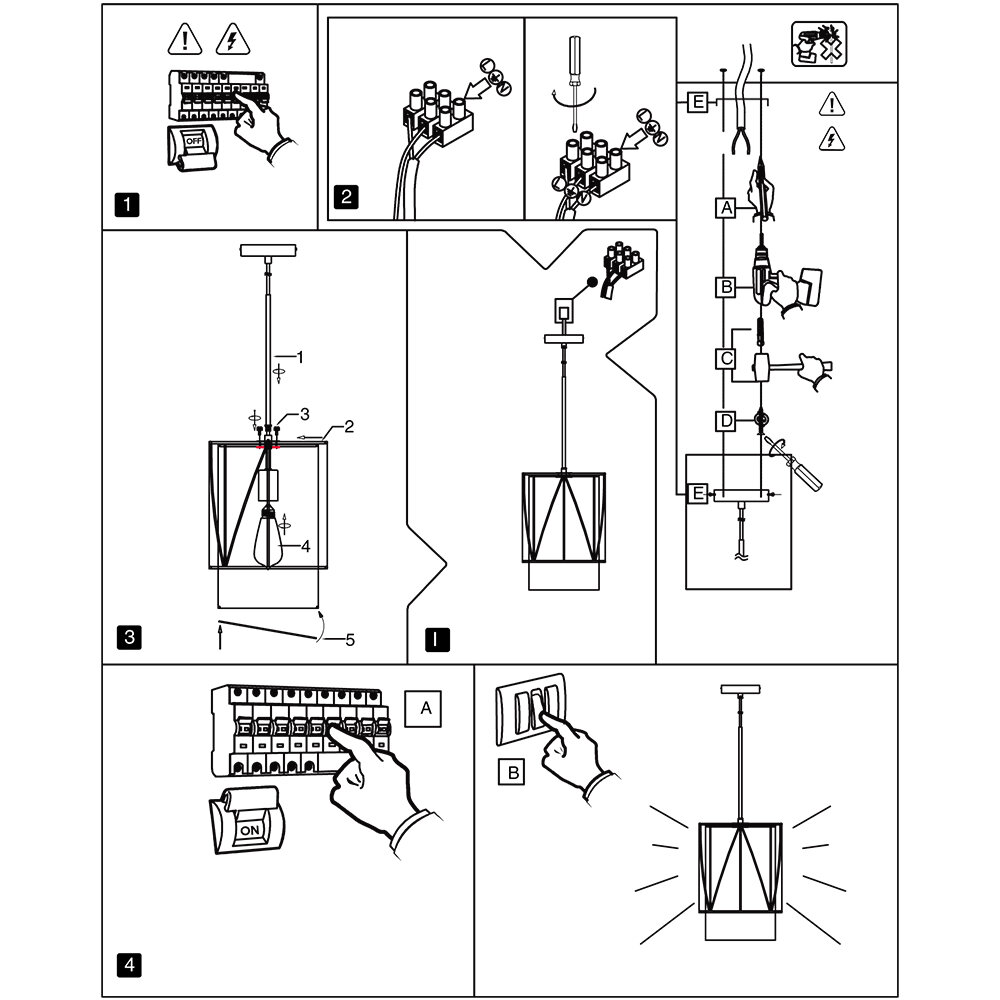 OFF

1

2

E

A

B

C

D

E

1

3

2

4

5

3

I

A

ON

4

B