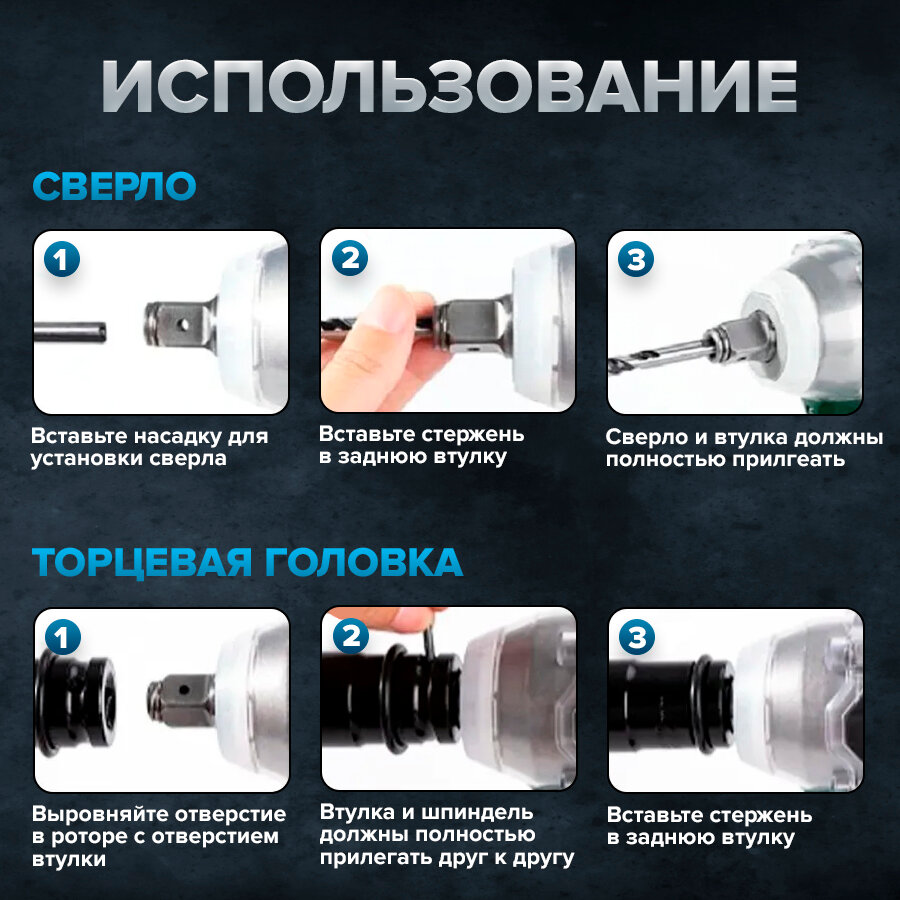 ИСПОЛЬЗОВАНИЕ

СВЕРЛО

1

Вставьте насадку для установки сверла

2

Вставьте стержень в заднюю втулку

3

Сверло и втулка должны полностью прилгеать

ТОРЦЕВАЯ ГОЛОВКА

1

Выровняйте отверстие в роторе с отверстием втулки

2

Втулка и шпиндель должны полностью прилегать друг к другу

3

Вставьте стержень в заднюю втулку