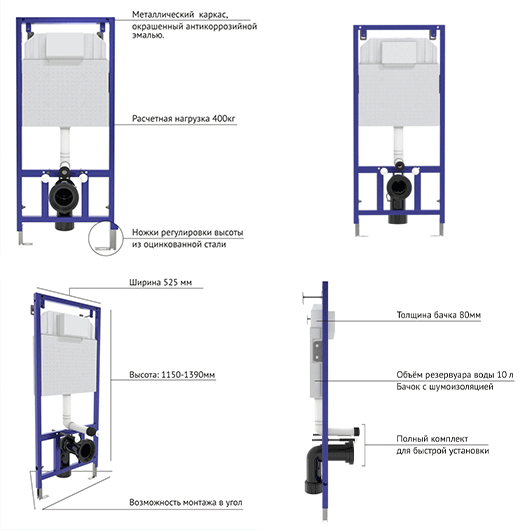 Металлический каркас, окрашенный антикоррозийной эмалью.

Расчетная нагрузка 400кг

Ножки регулировки высоты из оцинкованной стали

Ширина 525 мм

Высота: 1150-1390мм

Возможность монтажа в угол

Толщина бачка 80мм

Объём резервуара воды 10 л
Бачок с шумоизоляцией

Полный комплект для быстрой установки