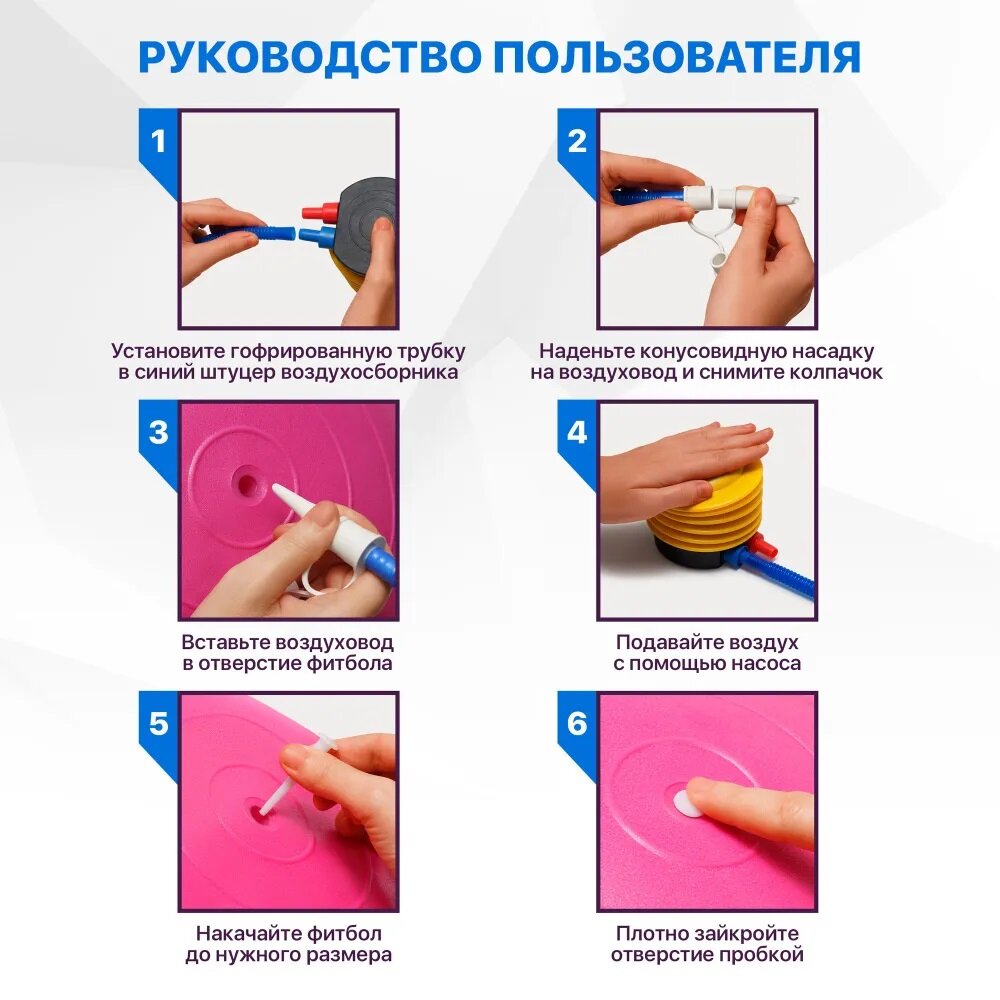 РУКОВОДСТВО ПОЛЬЗОВАТЕЛЯ

1

Установите гофрированную трубку в синий штуцер воздухосборника

2

Наденьте конусовидную насадку на воздуховод и снимите колпачок

3

Вставьте воздуховод в отверстие фитбола

4

Подавайте воздух с помощью насоса

5

Накачайте фитбол до нужного размера

6

Плотно зайкройте отверстие пробкой