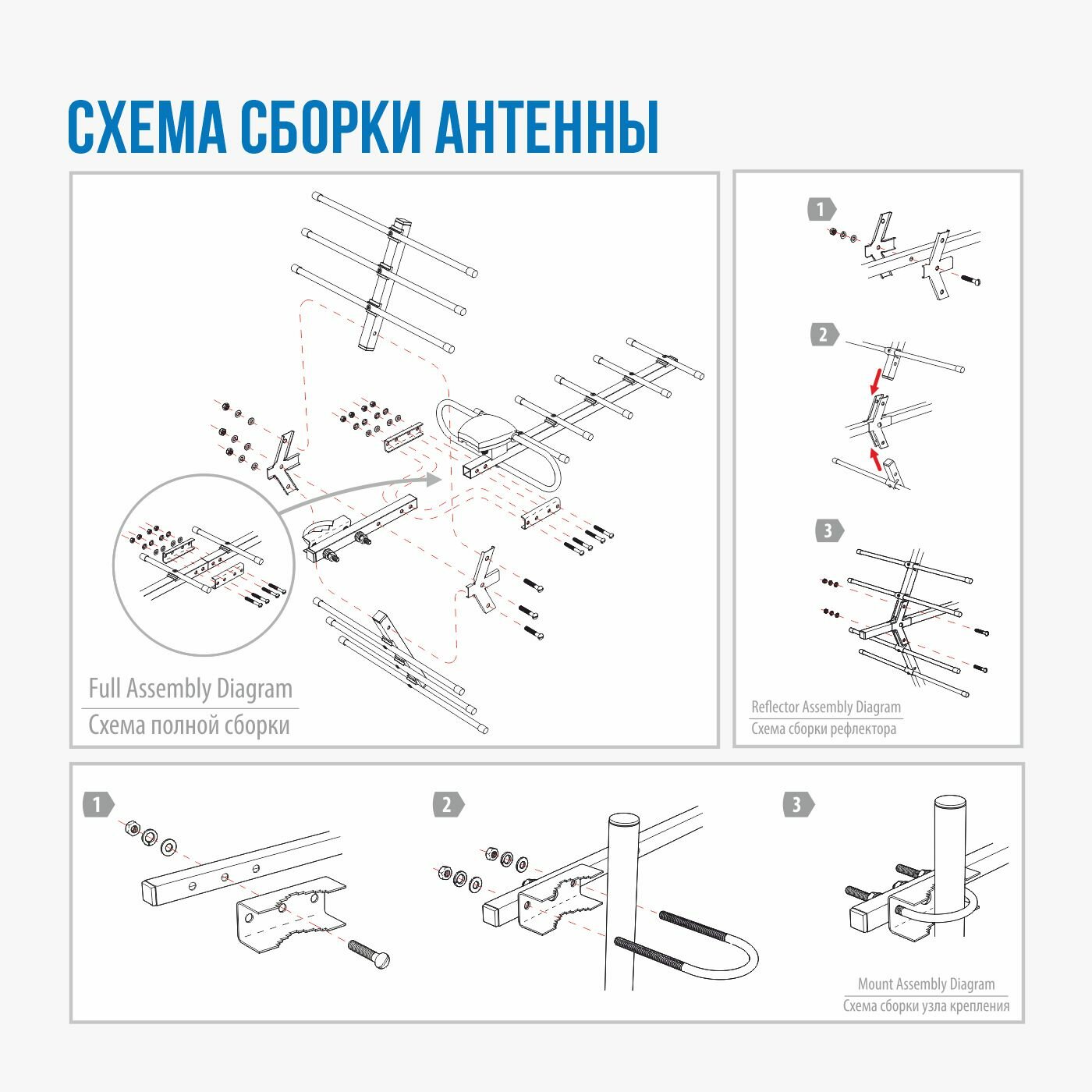 СХЕМА СБОРКИ АНТЕННЫ

Full Assembly Diagram
Схема полной сборки

1

2

3

Reflector Assembly Diagram
Схема сборки рефлектора

1

2

3

Mount Assembly Diagram
Схема сборки узла крепления