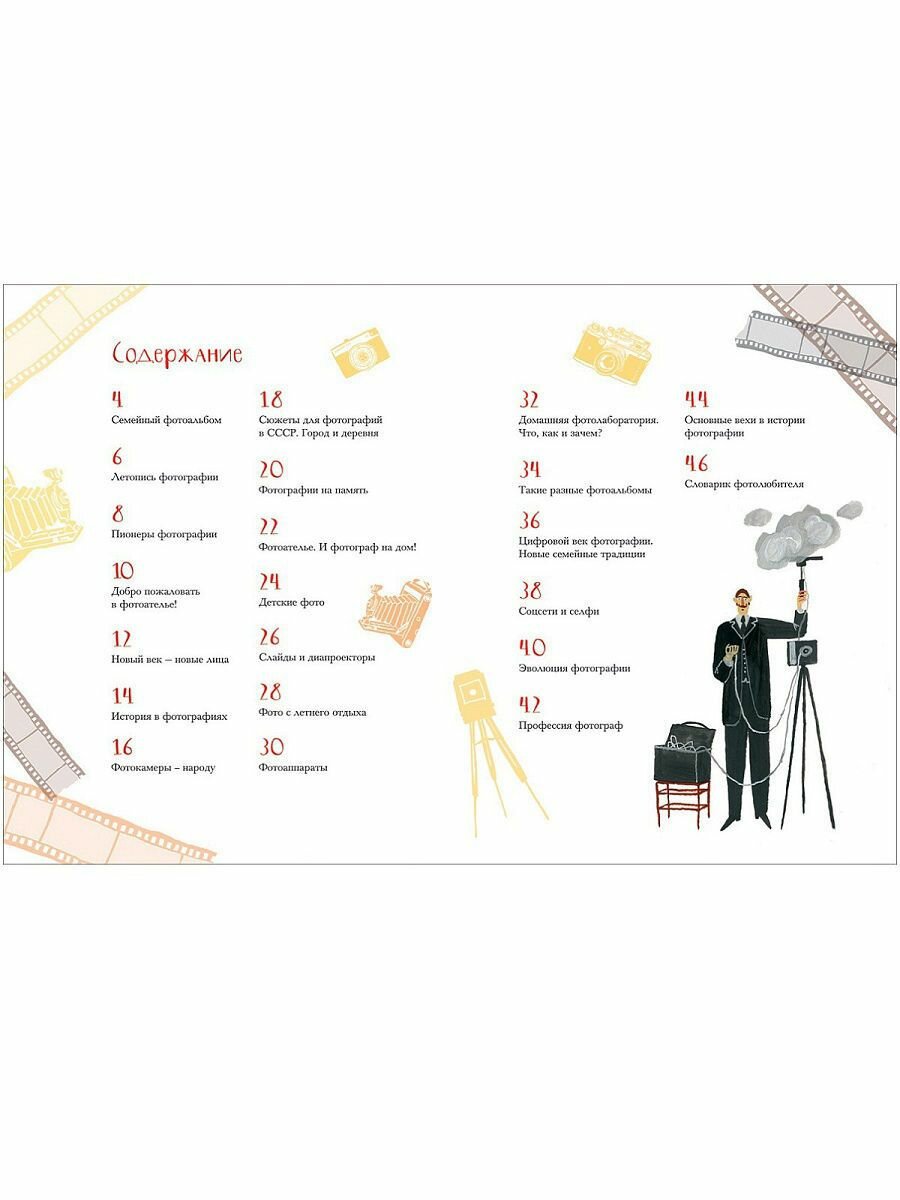 Содержание

4
Семейный фотоальбом

6
Летопись фотографии

8
Пионеры фотографии

10
Добро пожаловать в фотоателье!

12
Новый век – новые лица

14
История в фотографиях

16
Фотокамеры – народу

18
Сюжеты для фотографий в СССР. Город и деревня

20
Фотографии на память

22
Фотоателье. И фотограф на дом!

24
Детские фото

26
Слайды и диапроекторы

28
Фото с летнего отдыха

30
Фотоаппараты

32
Домашняя фотолаборатория. Что, как и зачем?

34
Такие разные фотоальбомы

36
Цифровой век фотографии. Новые семейные традиции

38
Соцсети и селфи

40
Эволюция фотографии

42
Профессия фотограф

44
Основные вехи в истории фотографии

46
Словарик фотолюбителя