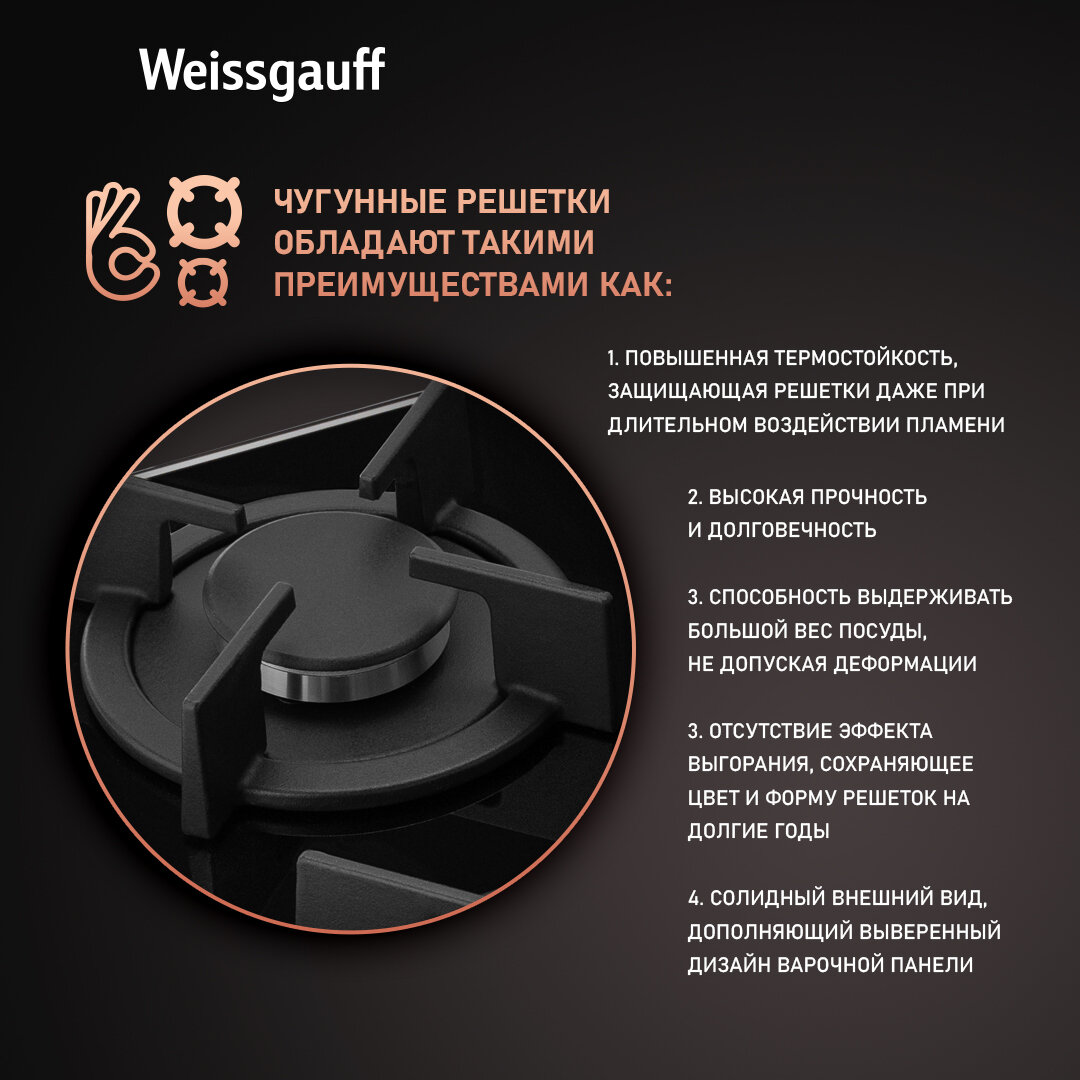 Weissgauff

ЧУГУННЫЕ РЕШЕТКИ ОБЛАДАЮТ ТАКИМИ ПРЕИМУЩЕСТВАМИ КАК:

1. ПОВЫШЕННАЯ ТЕРМОСТОЙКОСТЬ, ЗАЩИЩАЮЩАЯ РЕШЕТКИ ДАЖЕ ПРИ ДЛИТЕЛЬНОМ ВОЗДЕЙСТВИИ ПЛАМЕНИ

2. ВЫСОКАЯ ПРОЧНОСТЬ И ДОЛГОВЕЧНОСТЬ

3. СПОСОБНОСТЬ ВЫДЕРЖИВАТЬ БОЛЬШОЙ ВЕС ПОСУДЫ, НЕ ДОПУСКАЯ ДЕФОРМАЦИИ

3. ОТСУТСТВИЕ ЭФФЕКТА ВЫГОРАНИЯ, СОХРАНЯЮЩЕЕ ЦВЕТ И ФОРМУ РЕШЕТОК НА ДОЛГИЕ ГОДЫ

4. СОЛИДНЫЙ ВНЕШНИЙ ВИД, ДОПОЛНЯЮЩИЙ ВЫВЕРЕННЫЙ ДИЗАЙН ВАРОЧНОЙ ПАНЕЛИ