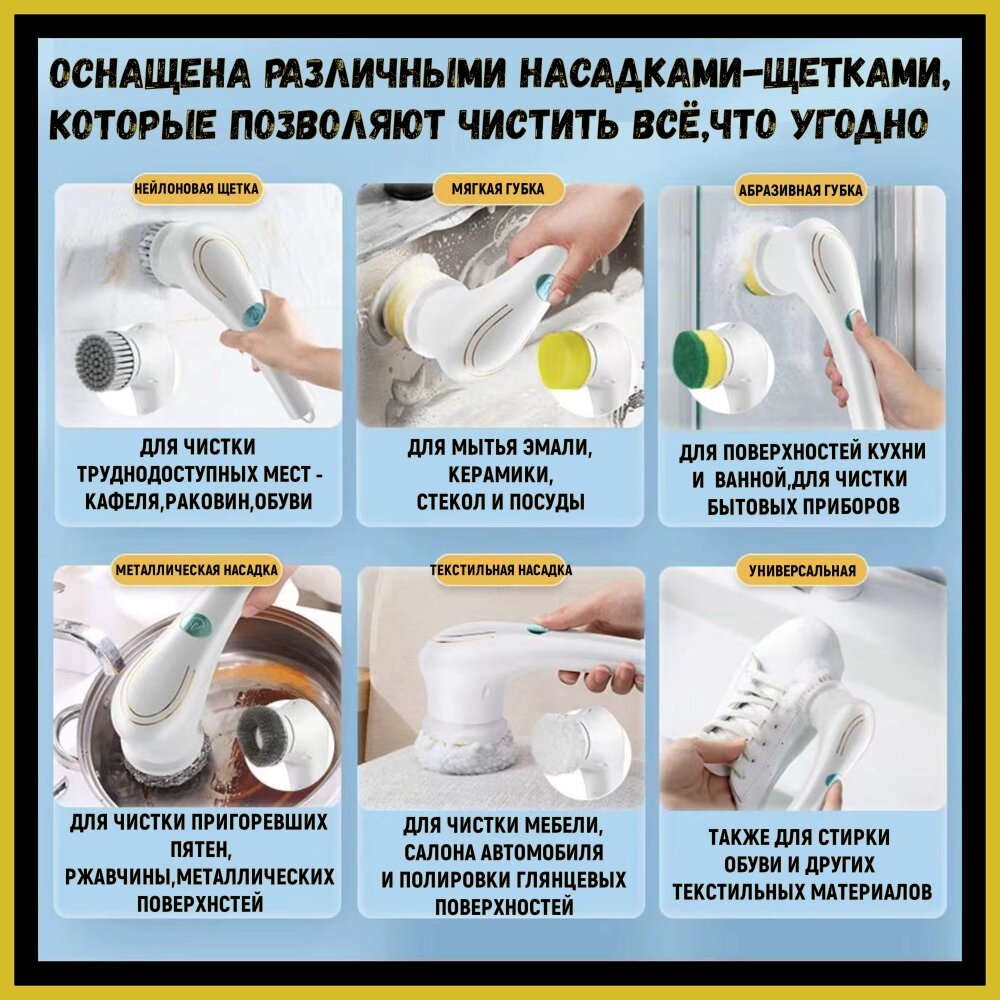 ОСНАЩЕНА РАЗЛИЧНЫМИ НАСАДКАМИ-ЩЕТКАМИ, КОТОРЫЕ ПОЗВОЛЯЮТ ЧИСТИТЬ ВСЁ,ЧТО УГОДНО

НЕЙЛОНОВАЯ ЩЕТКА

ДЛЯ ЧИСТКИ ТРУДНОДОСТУПНЫХ МЕСТ - КАФЕЛЯ,РАКОВИН,ОБУВИ

МЯГКАЯ ГУБКА

ДЛЯ МЫТЬЯ ЭМАЛИ, КЕРАМИКИ, СТЕКОЛ И ПОСУДЫ

АБРАЗИВНАЯ ГУБКА

ДЛЯ ПОВЕРХНОСТЕЙ КУХНИ И ВАННОЙ,ДЛЯ ЧИСТКИ БЫТОВЫХ ПРИБОРОВ

МЕТАЛЛИЧЕСКАЯ НАСАДКА

ДЛЯ ЧИСТКИ ПРИГОРЕВШИХ ПЯТЕН, РЖАВЧИНЫ,МЕТАЛЛИЧЕСКИХ ПОВЕРХНСТЕЙ

ТЕКСТИЛЬНАЯ НАСАДКА

ДЛЯ ЧИСТКИ МЕБЕЛИ, САЛОНА АВТОМОБИЛЯ И ПОЛИРОВКИ ГЛЯНЦЕВЫХ ПОВЕРХНОСТЕЙ

УНИВЕРСАЛЬНАЯ

ТАКЖЕ ДЛЯ СТИРКИ ОБУВИ И ДРУГИХ ТЕКСТИЛЬНЫХ МАТЕРИАЛОВ