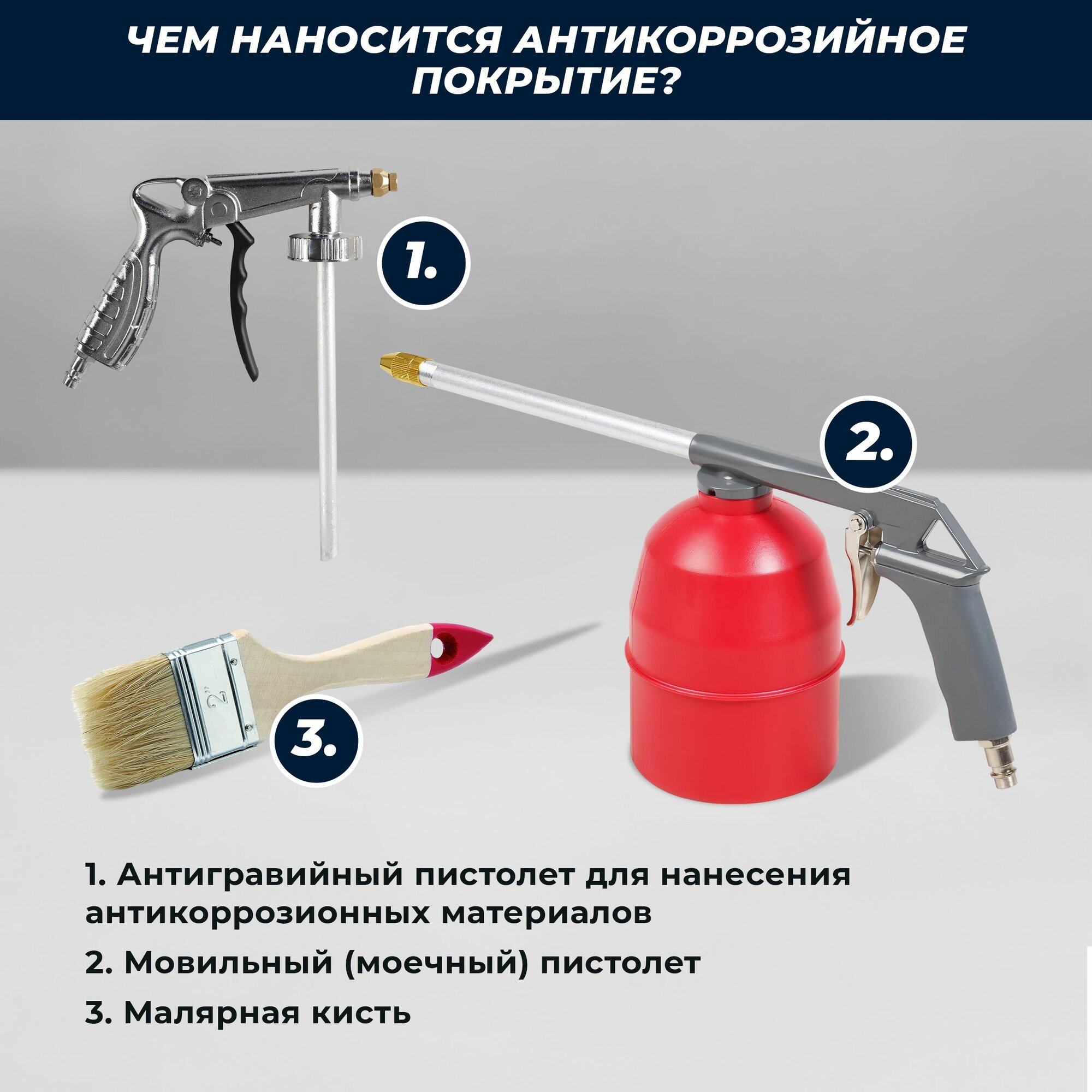 ЧЕМ НАНОСИТСЯ АНТИКОРРОЗИЙНОЕ ПОКРЫТИЕ?

1.

2.

2"

3.

1. Антигравийный пистолет для нанесения антикоррозионных материалов

2. Мовильный (моечный) пистолет

3. Малярная кисть