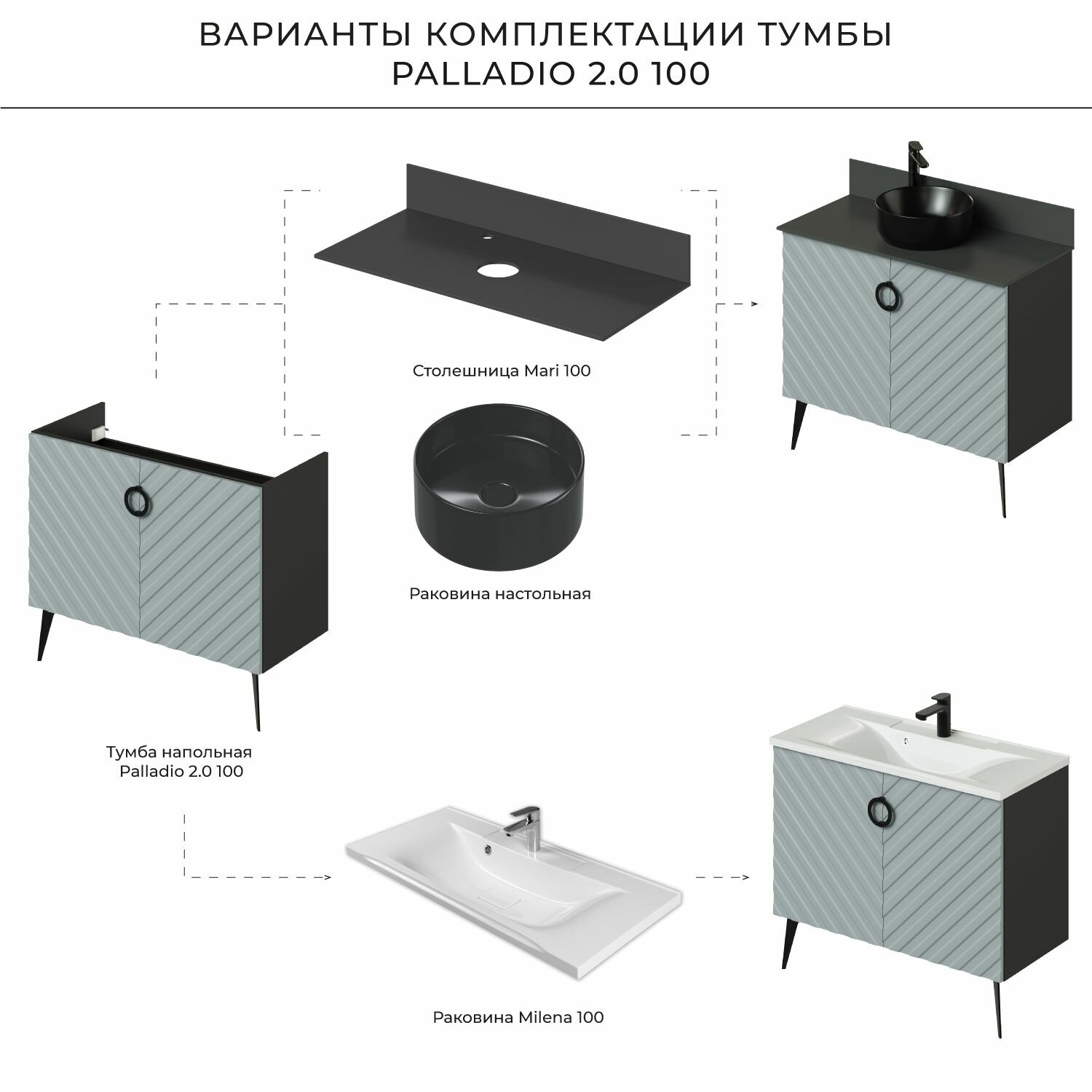 ВАРИАНТЫ КОМПЛЕКТАЦИИ ТУМБЫ PALLADIO 2.0 100

Столешница Mari 100

Раковина настольная

Тумба напольная Palladio 2.0 100

Раковина Milena 100