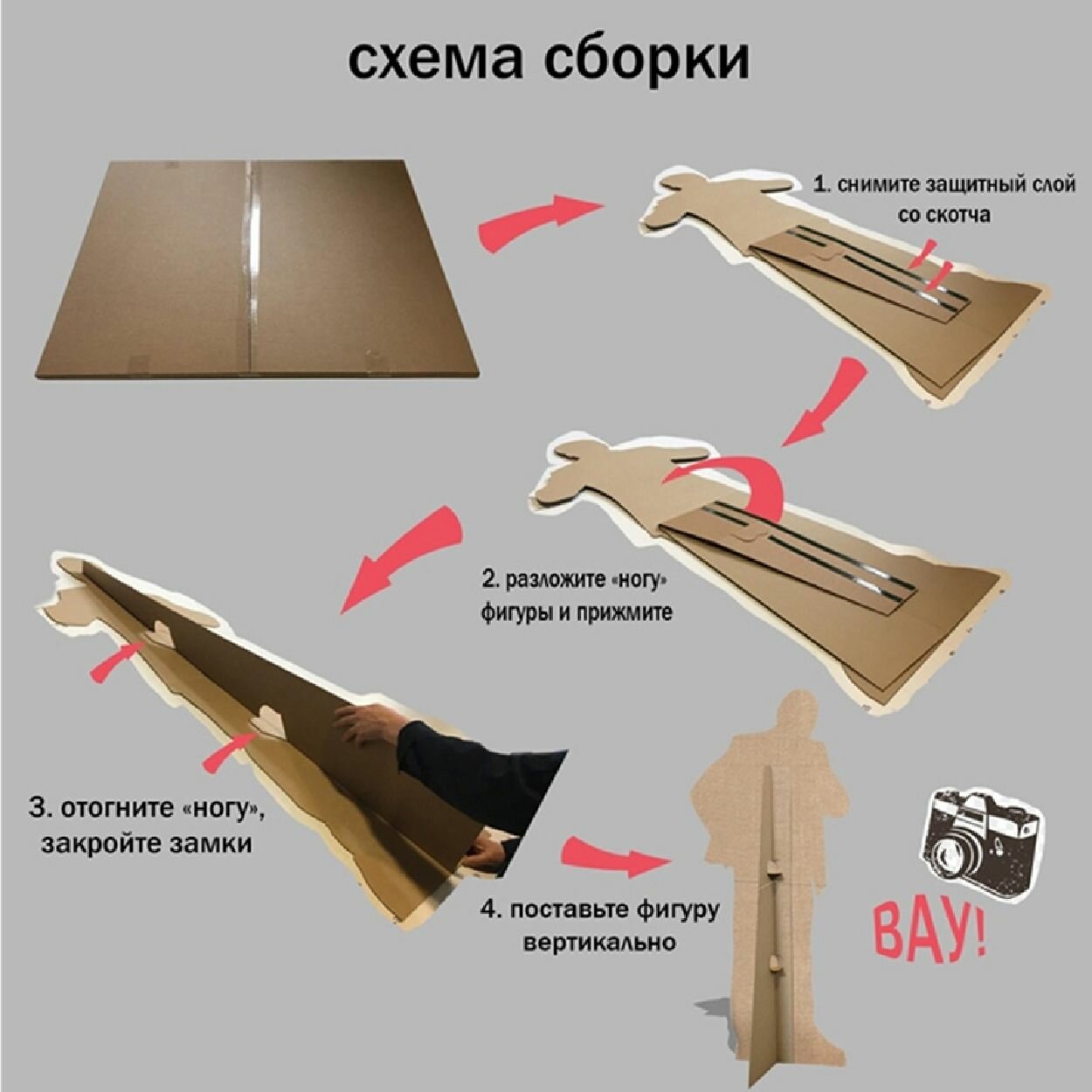 схема сборки

1. снимите защитный слой со скотча

2. разложите «ногу» фигуры и прижмите

3. отогните «ногу», закройте замки

4. поставьте фигуру вертикально

ВАУ!