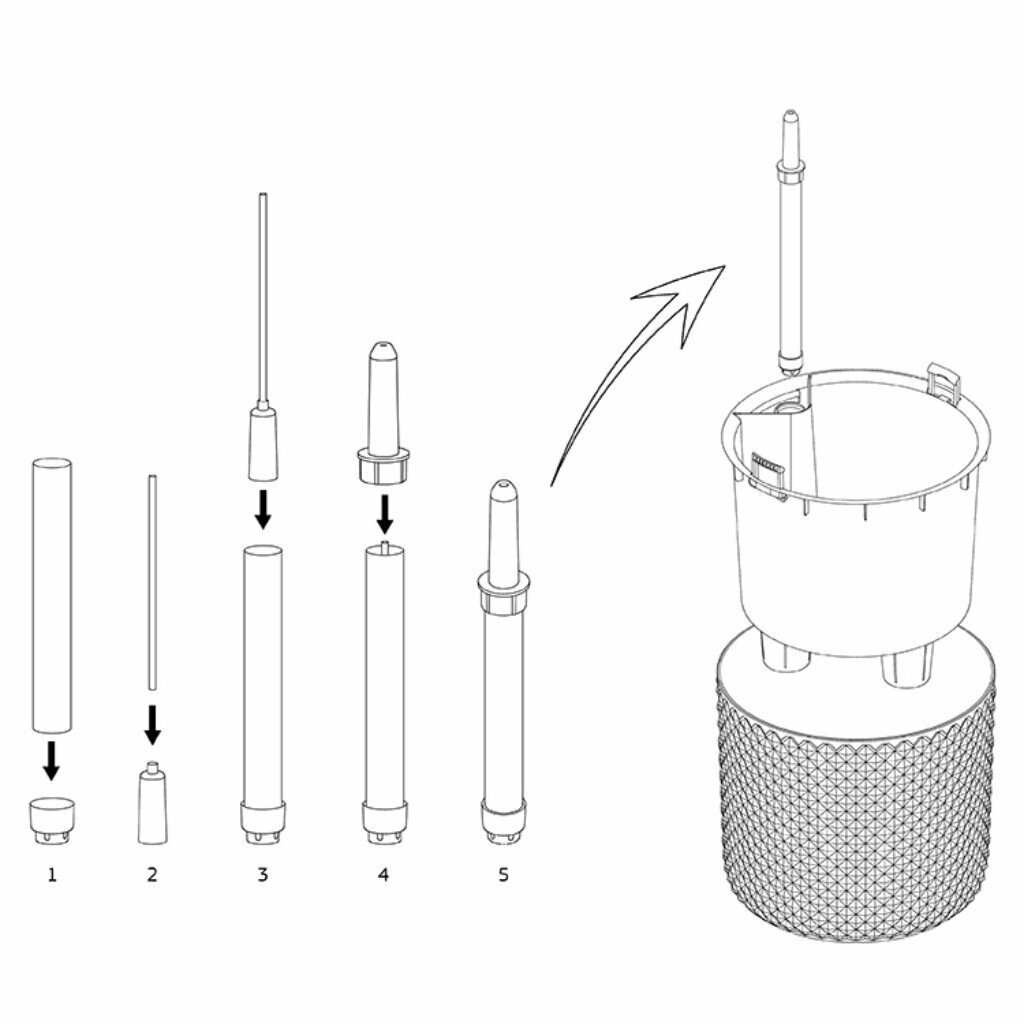 1 2 3 4 5