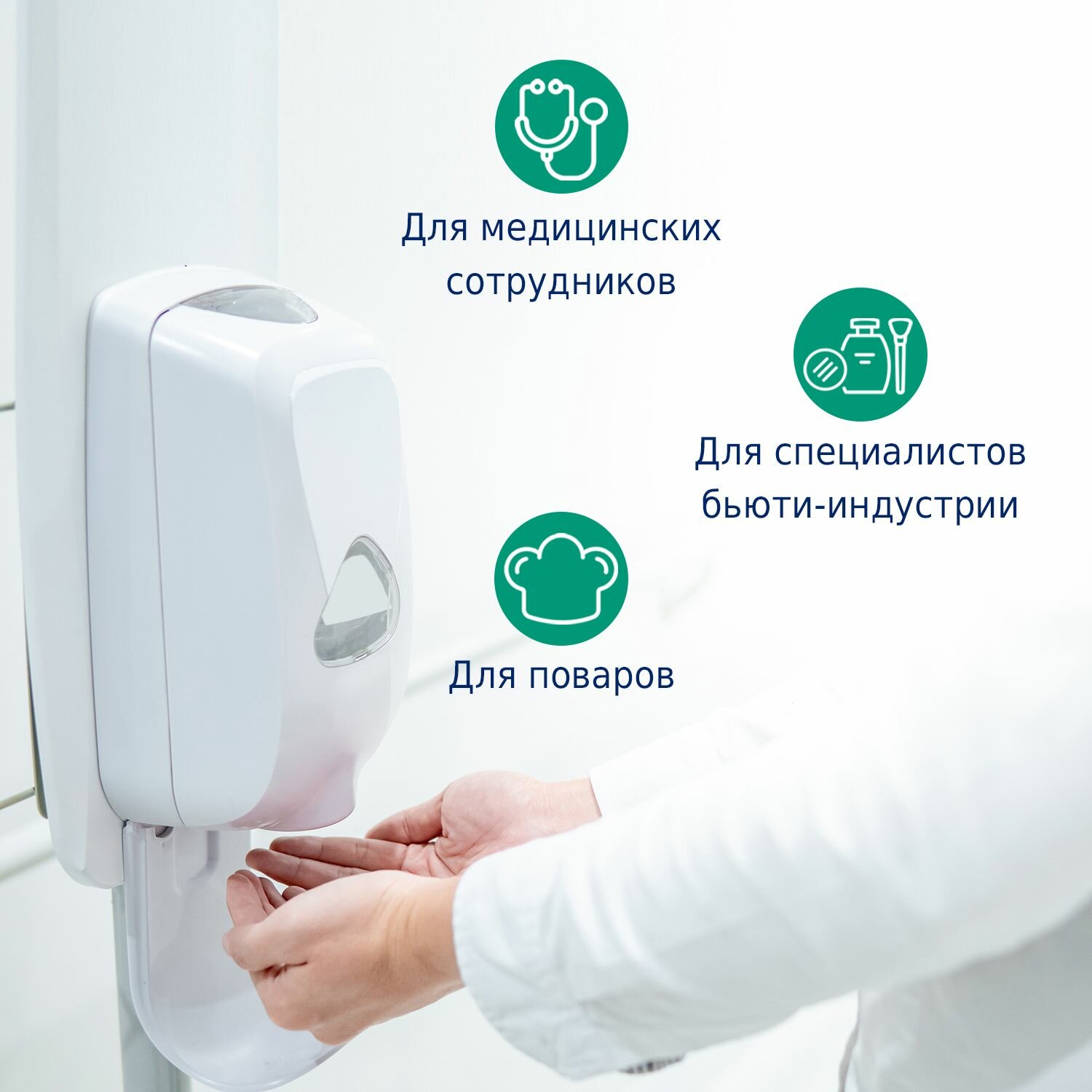 Для медицинских сотрудников

Для специалистов бьюти-индустрии

Для поваров