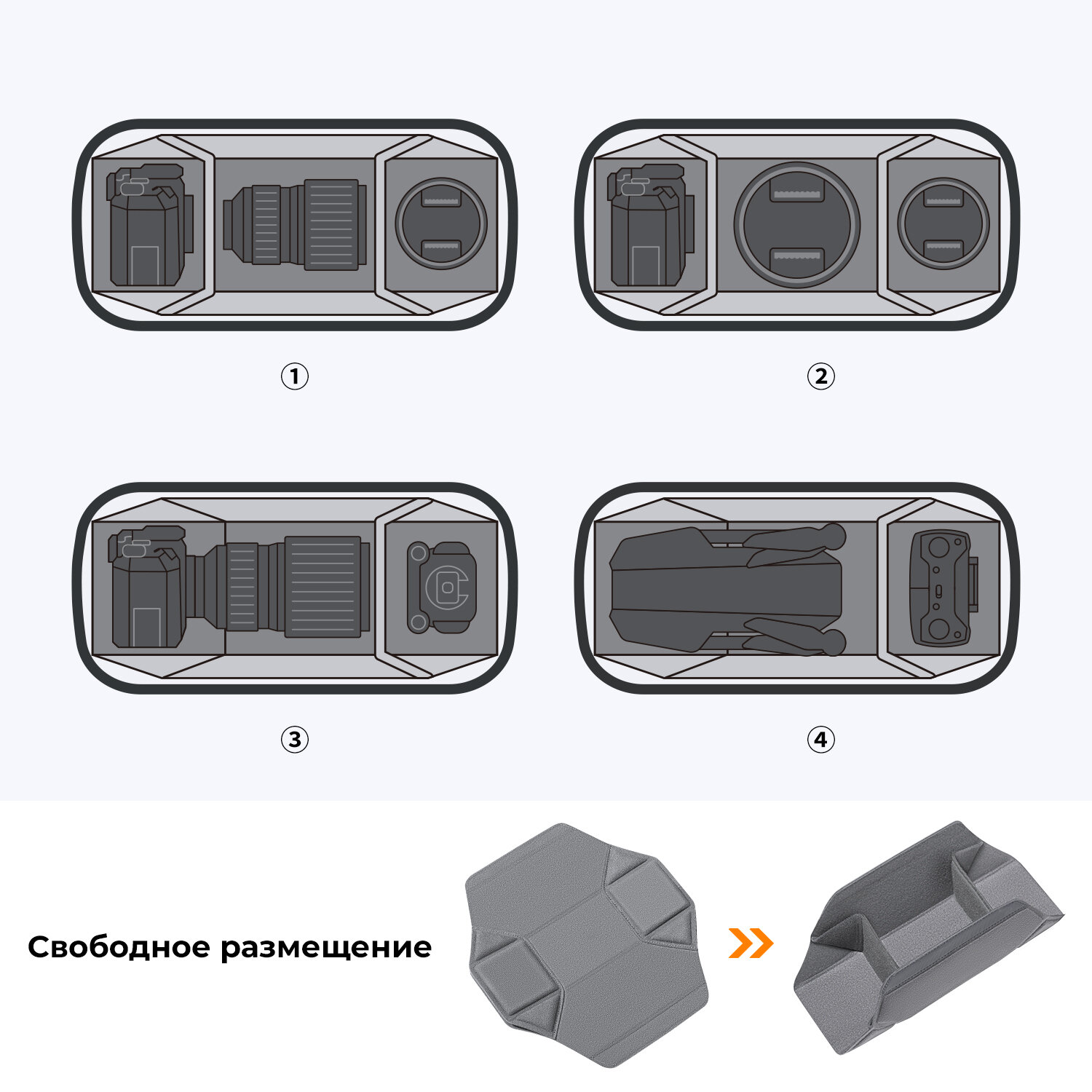 ①

②

③

④

Свободное размещение