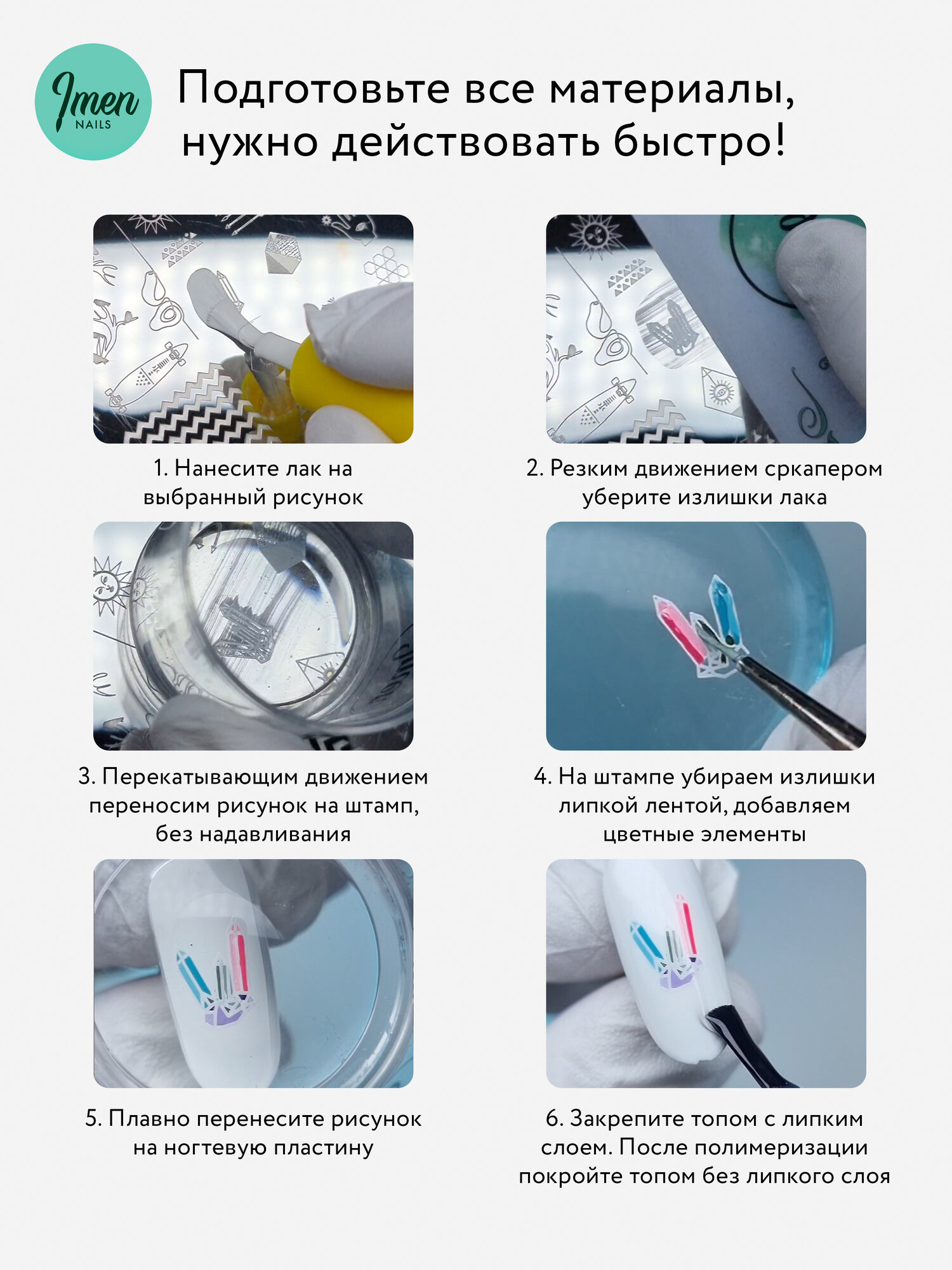 Imen
NAILS

Подготовьте все материалы, нужно действовать быстро!

1. Нанесите лак на выбранный рисунок

2. Резким движением сркапером уберите излишки лака

3. Перекатывающим движением переносим рисунок на штамп, без надавливания

4. На штампе убираем излишки липкой лентой, добавляем цветные элементы

5. Плавно перенесите рисунок на ногтевую пластину

6. Закрепите топом с липким слоем. После полимеризации покройте топом без липкого слоя