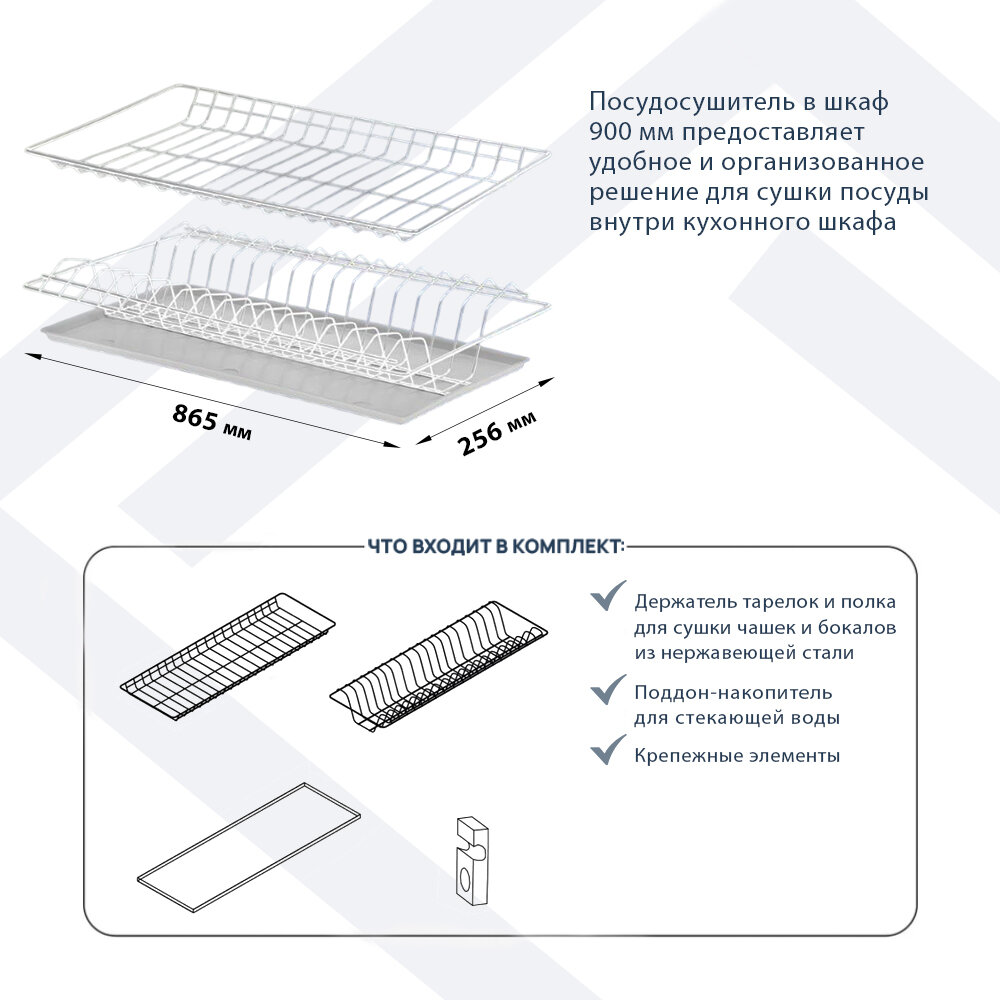 Посудосушитель в шкаф 900 мм предоставляет удобное и организованное решение для сушки посуды внутри кухонного шкафа

865 мм

256 мм

ЧТО ВХОДИТ В КОМПЛЕКТ:

Держатель тарелок и полка для сушки чашек и бокалов из нержавеющей стали

Поддон-накопитель для стекающей воды

Крепежные элементы